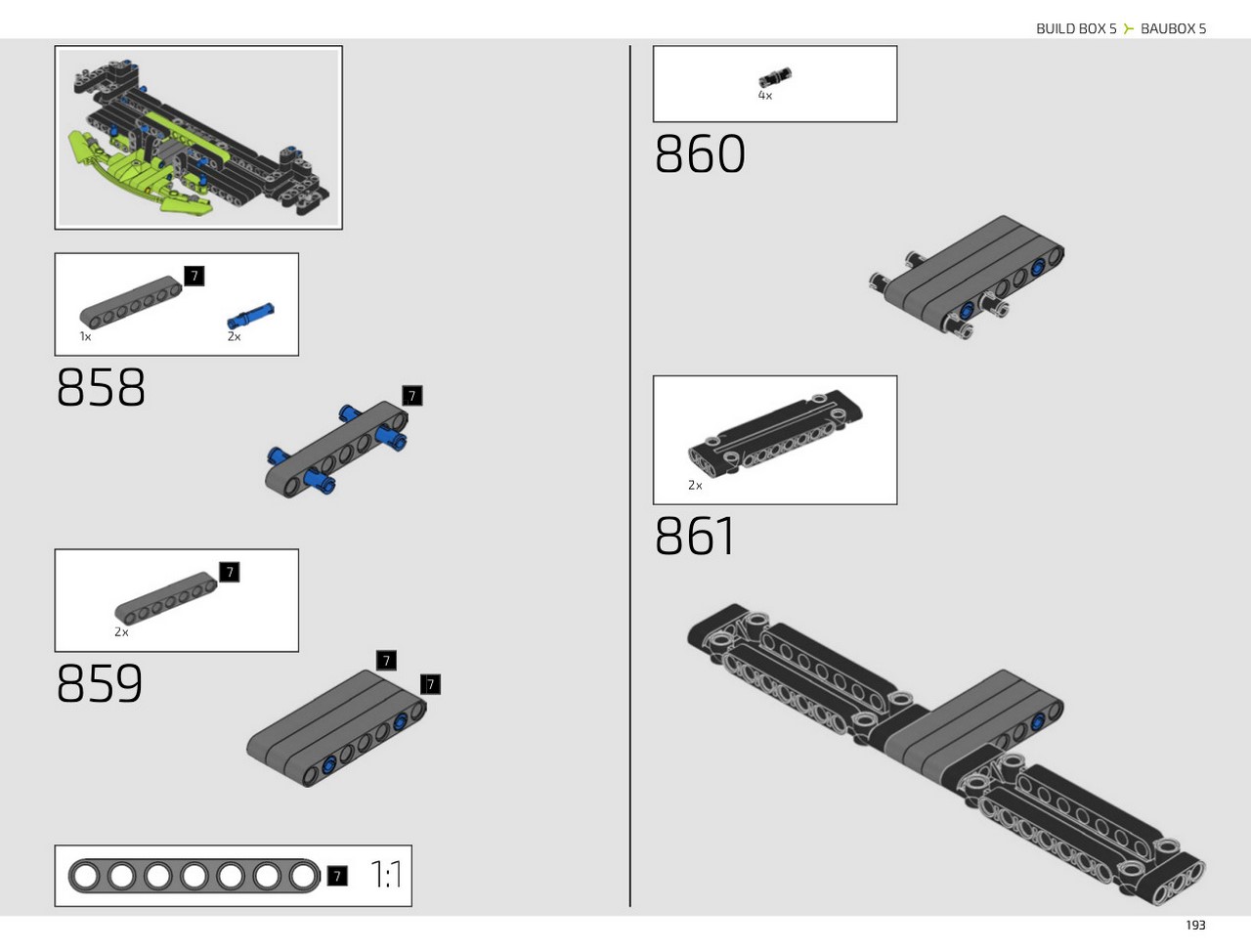 BUILD BOX 5 BAUBOX 5

7

1x

2x

858

7

7

2x

859

7

7

7

1:1

4x

860

2x

861

193