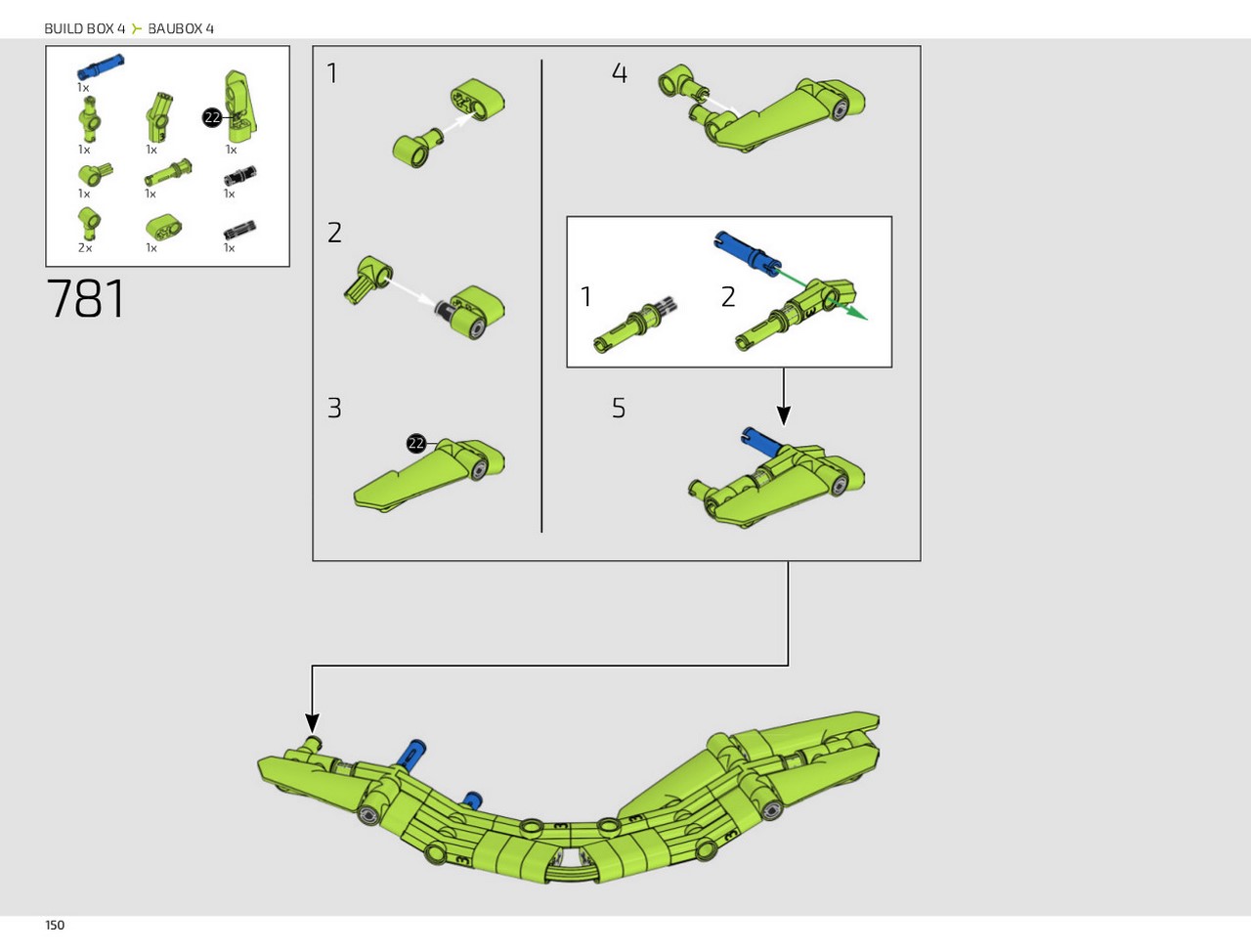 BUILD BOX 4 BAUBOX 4

1x
1x
1x
22
1x
1x
1x
1x
2x
1x
1x

781

1
2
3
22

4
1
2
5

150