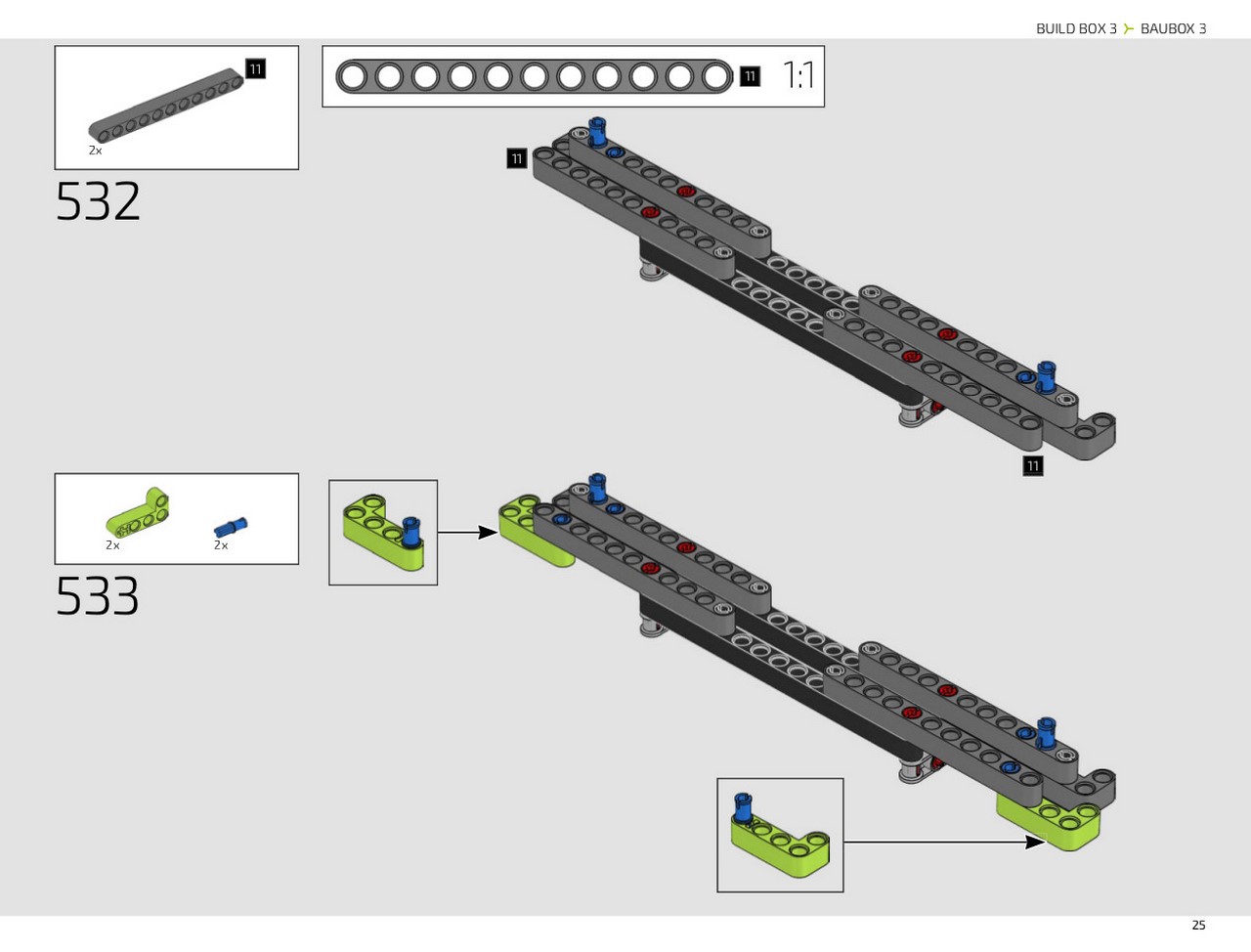 BUILD BOX 3 BAUBOX 3

11
2x

11 1:1

532

11

11

2x 2x

533

25