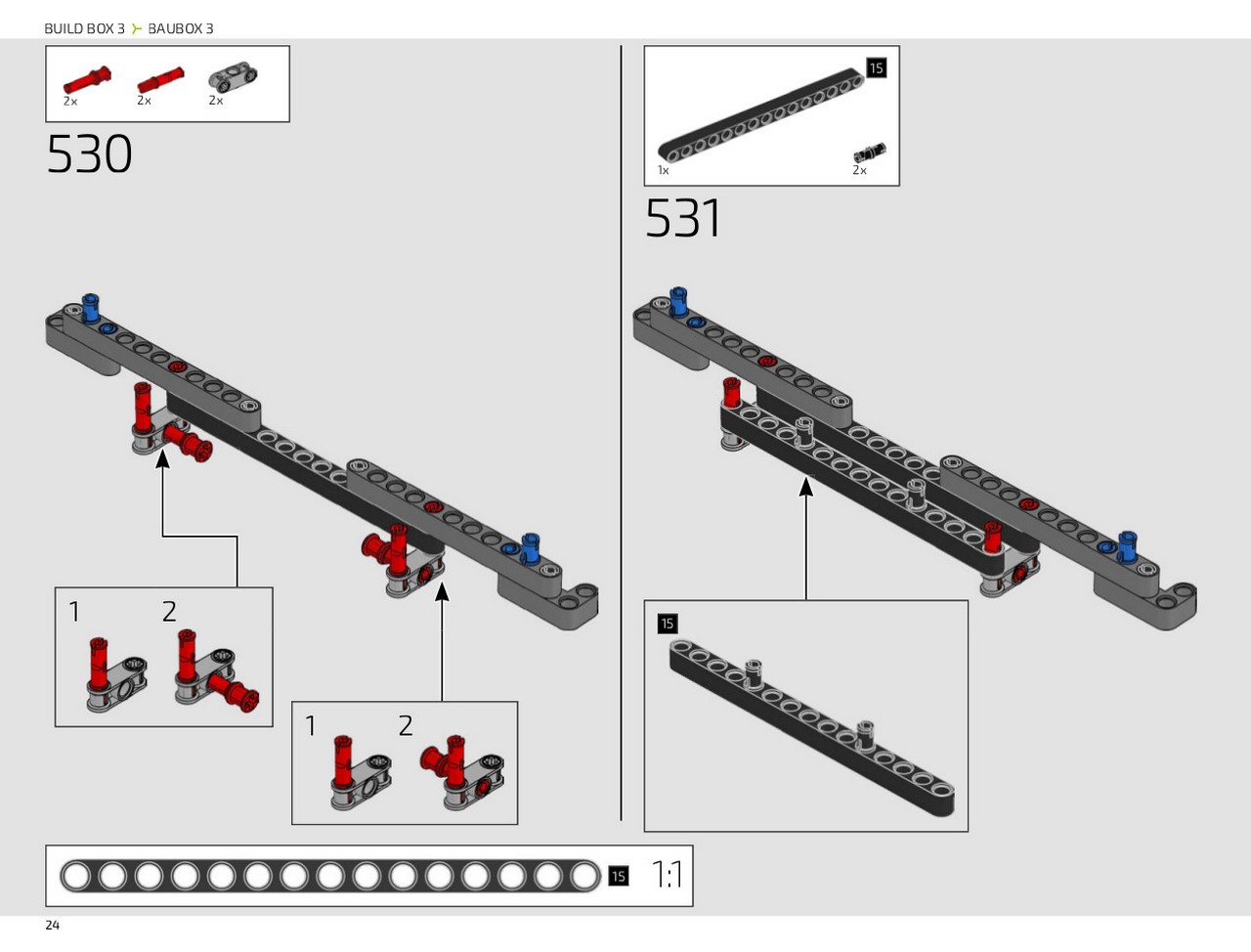 BUILD BOX 3 BAUBOX 3

2x 2x 2x

530

1 2

1 2

15

1x 2x

531

15

15 1:1

24