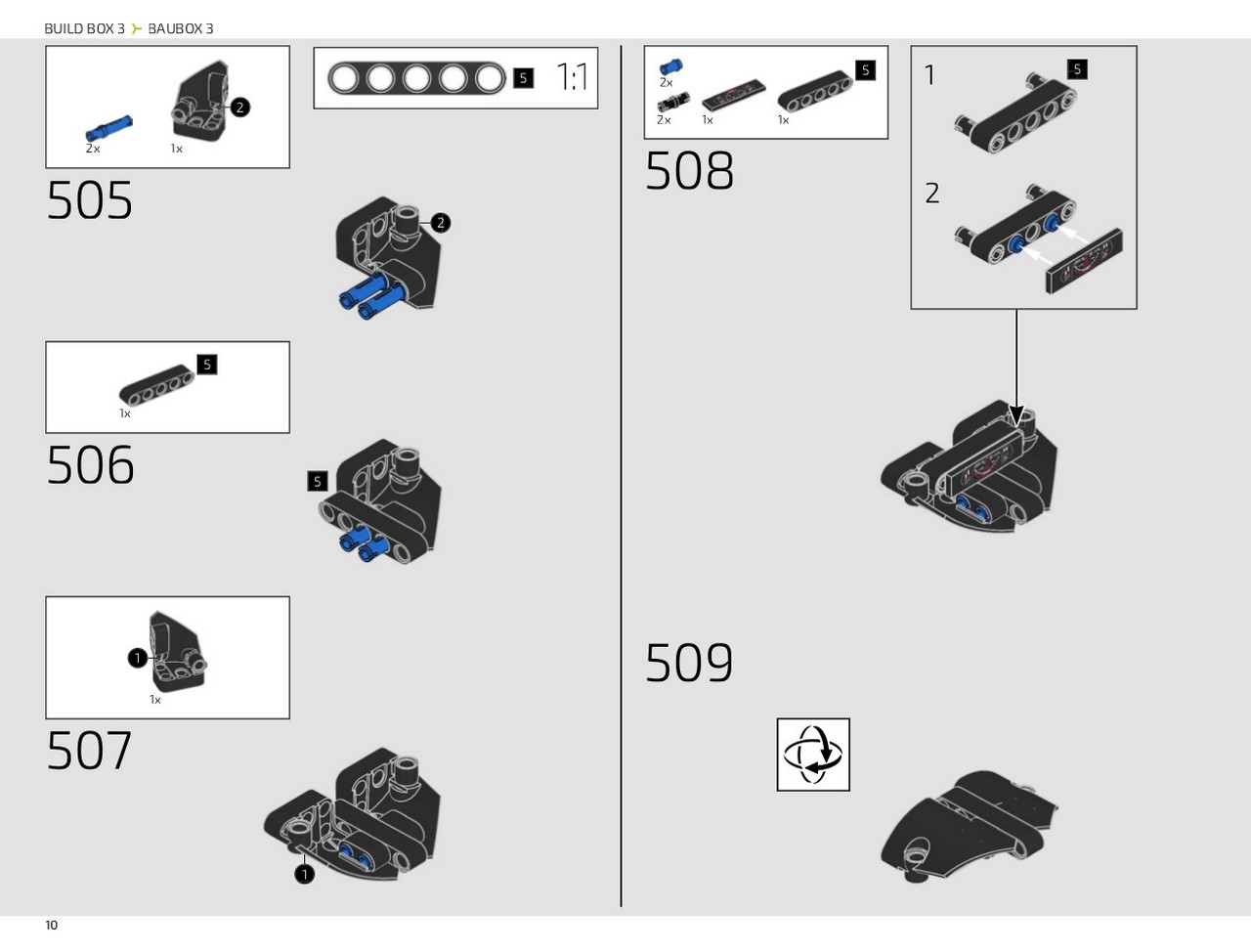 BUILD BOX 3 BAUBOX 3

2x
1x
2

5
1:1

505

2

5
1x

506

5

1
1x

507

1

2x
2x
1x
1x
5

508

1
5

2

509

10