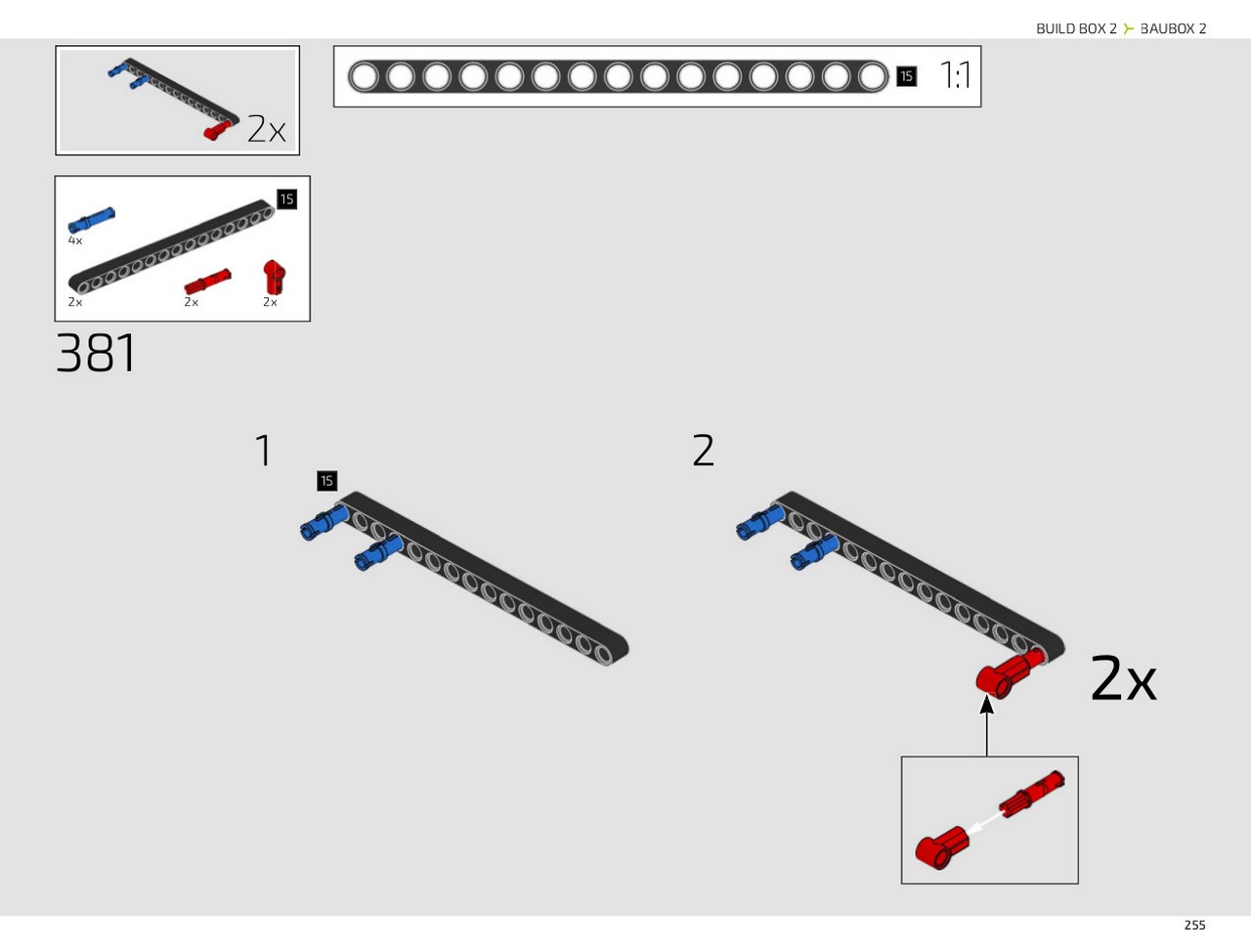 BUILD BOX 2 BAUBOX 2

2x

15 1:1

15
4x
2x 2x 2x

381

1
15

2

2x

255