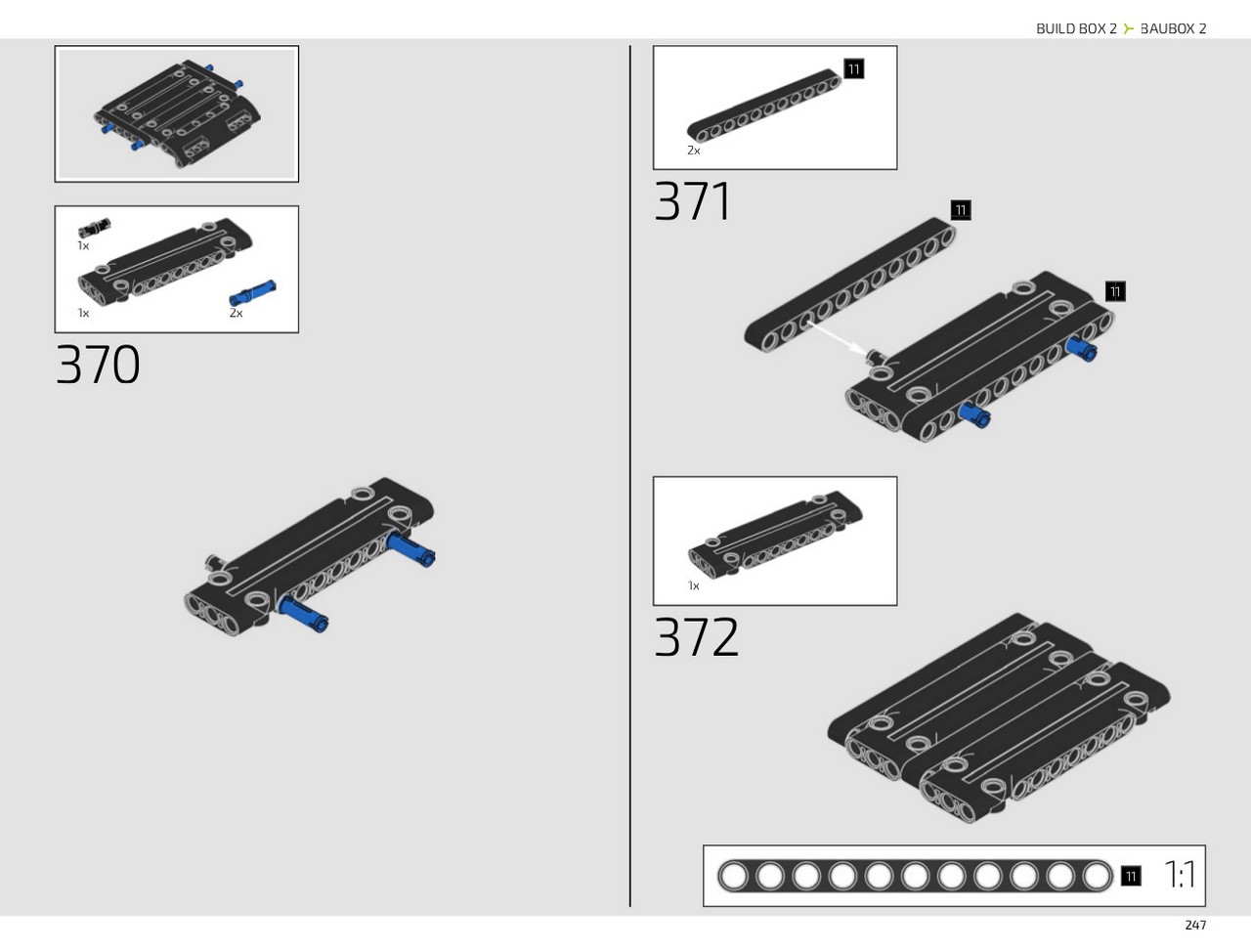 BUILD BOX 2 BAUBOX 2

1x

1x

2x

370

11

2x

371

11

11

1x

372

11

1:1

247