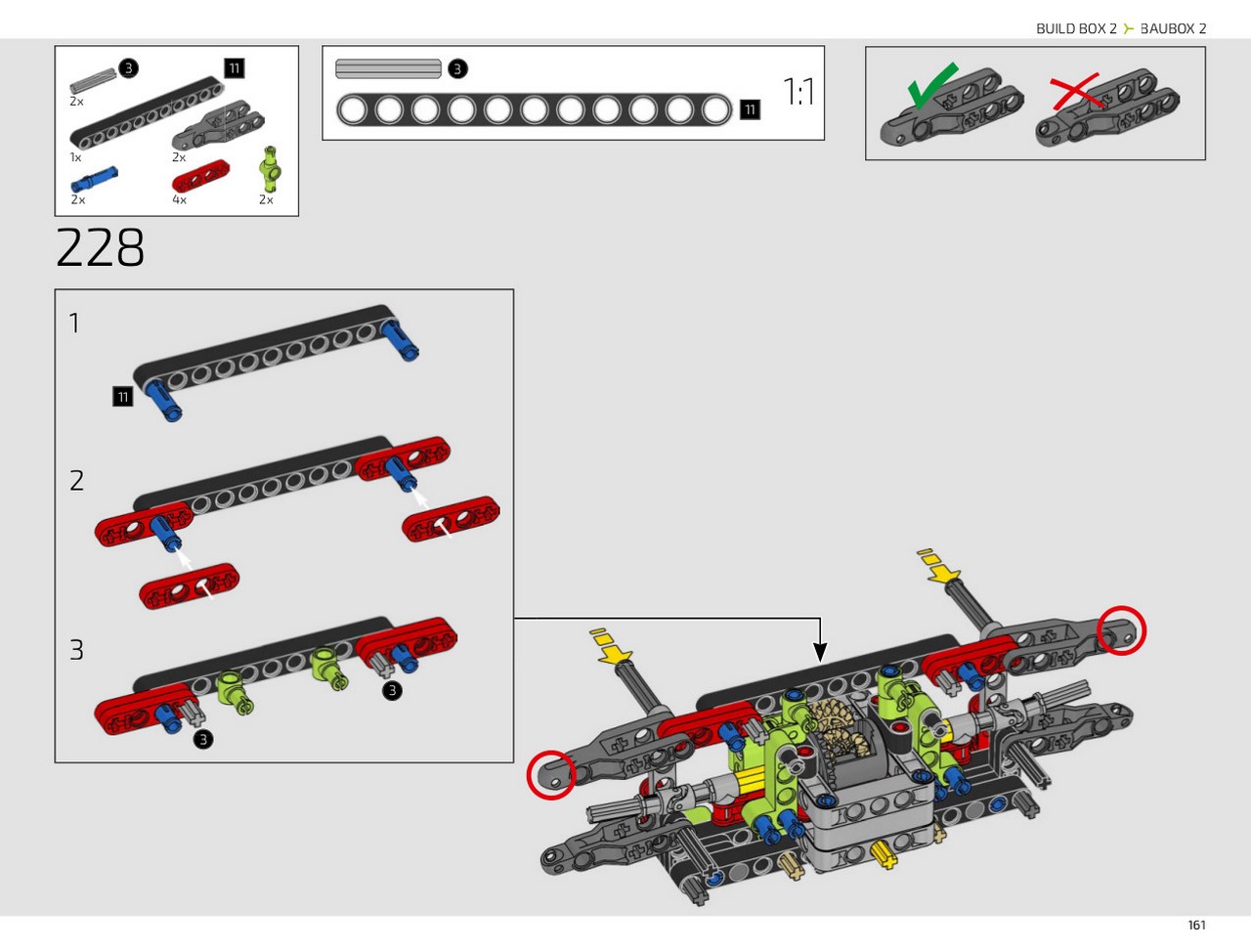 BUILD BOX 2 BAUBOX 2

3
11
2x
1x
2x
2x
4x
2x

3
11
1:1

228

1
11

2

3
3
3

161