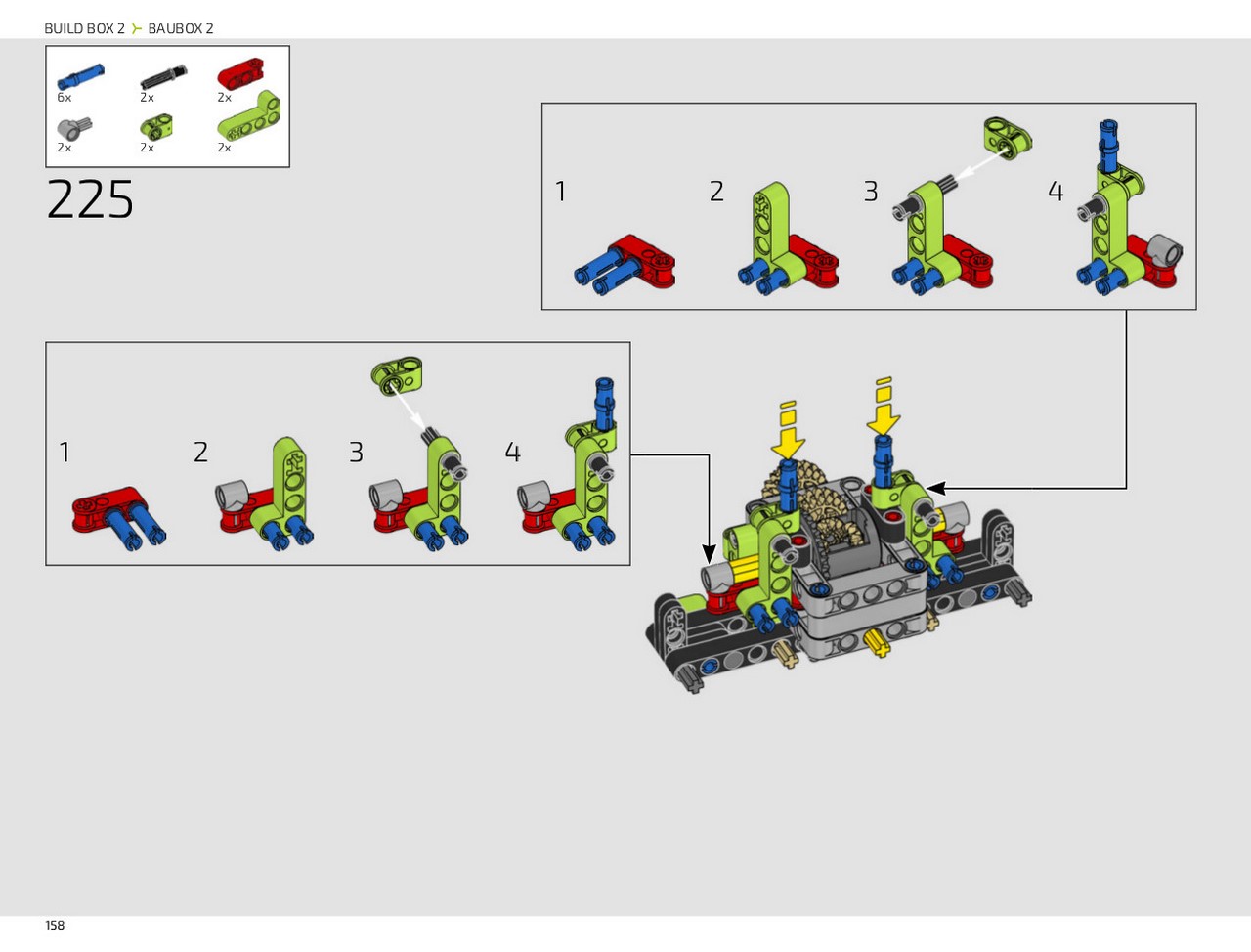 BUILD BOX 2 BAUBOX 2

6x
2x
2x
2x
2x
2x

225

1
2
3
4

1
2
3
4

158