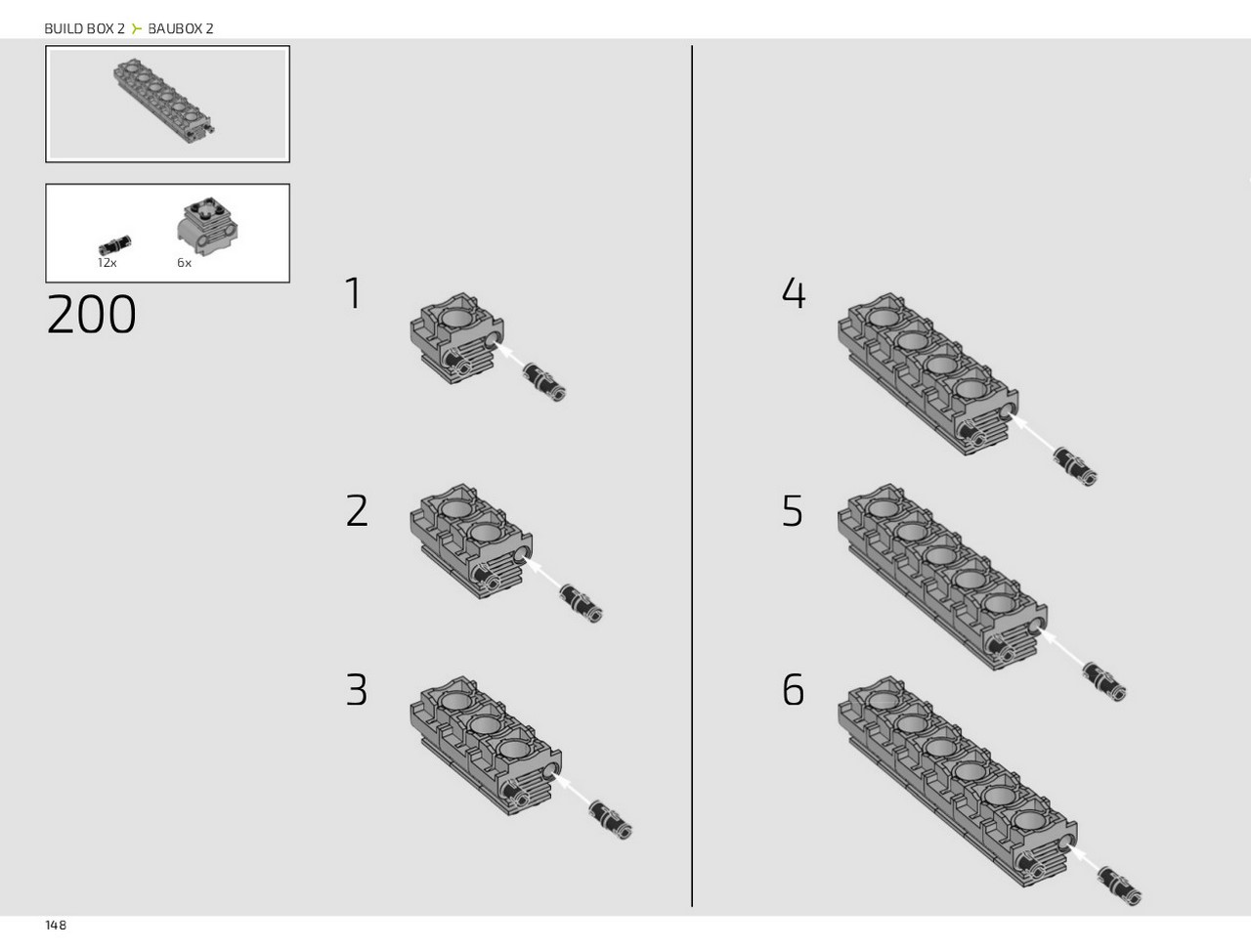 BUILD BOX 2 BAUBOX 2

12x 6x

200

1

2

3

4

5

6

148