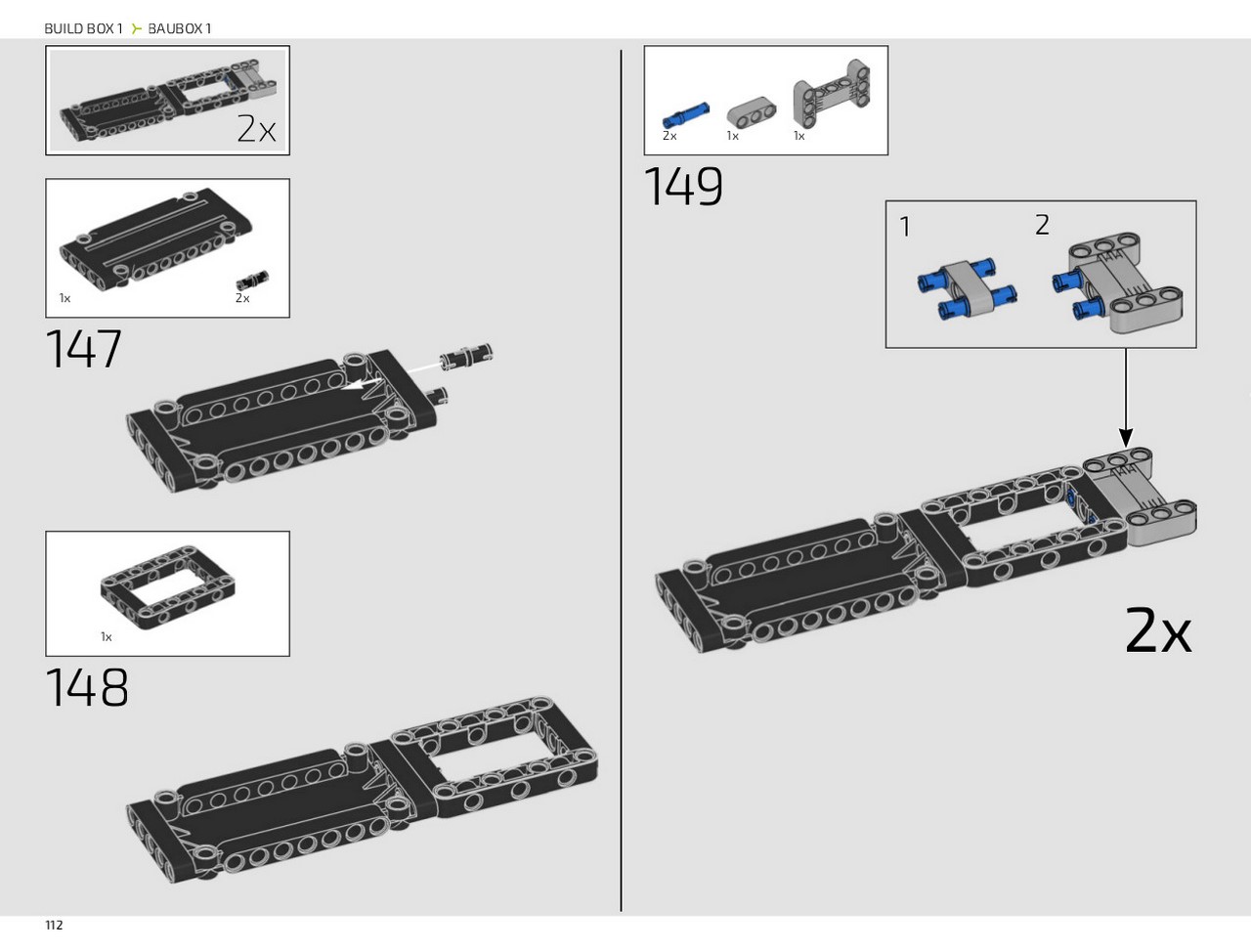 BUILD BOX 1 BAUBOX 1

2x

1x
2x

147

1x

148

2x
1x
1x

149

1
2

2x

112