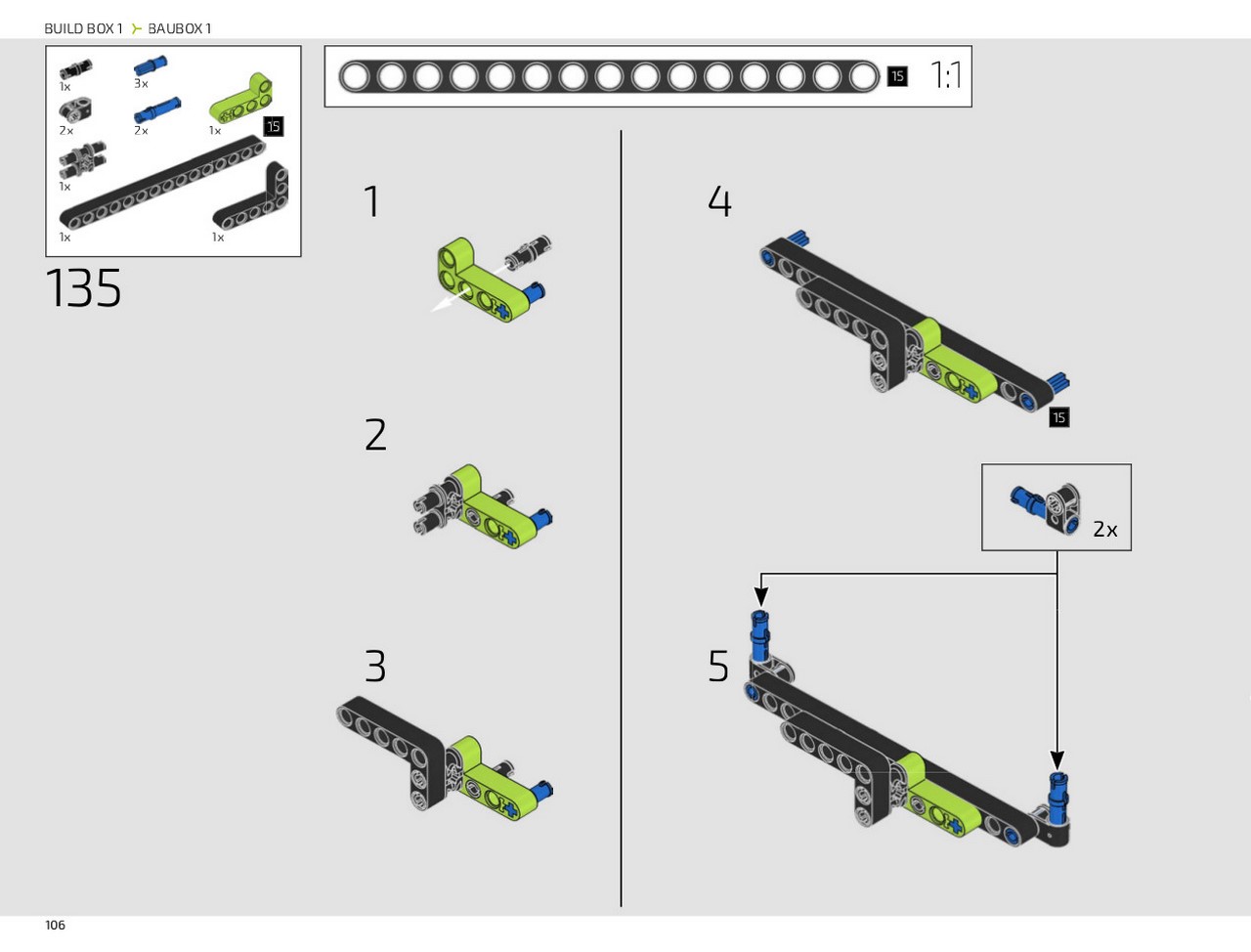 BUILD BOX 1 BAUBOX 1

1x 3x
2x 2x 1x 15
1x
1x 1x

15 1:1

135

1

2

3

4

15

2x

5

106