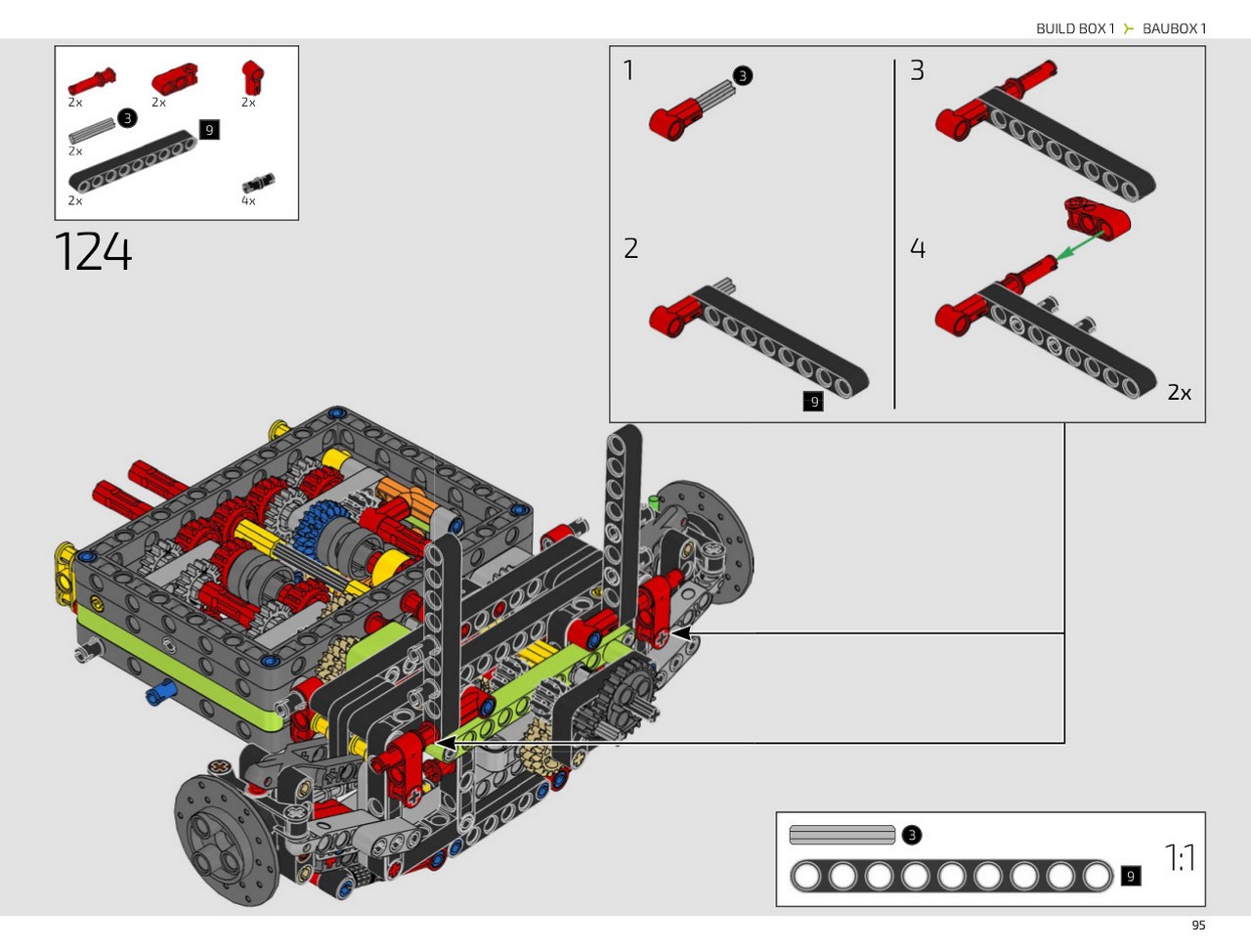 BUILD BOX 1 BAUBOX 1

2x 2x 2x
3
2x
9
2x 4x

124

1
3

2
9

3

4
2x

3
9
1:1

95