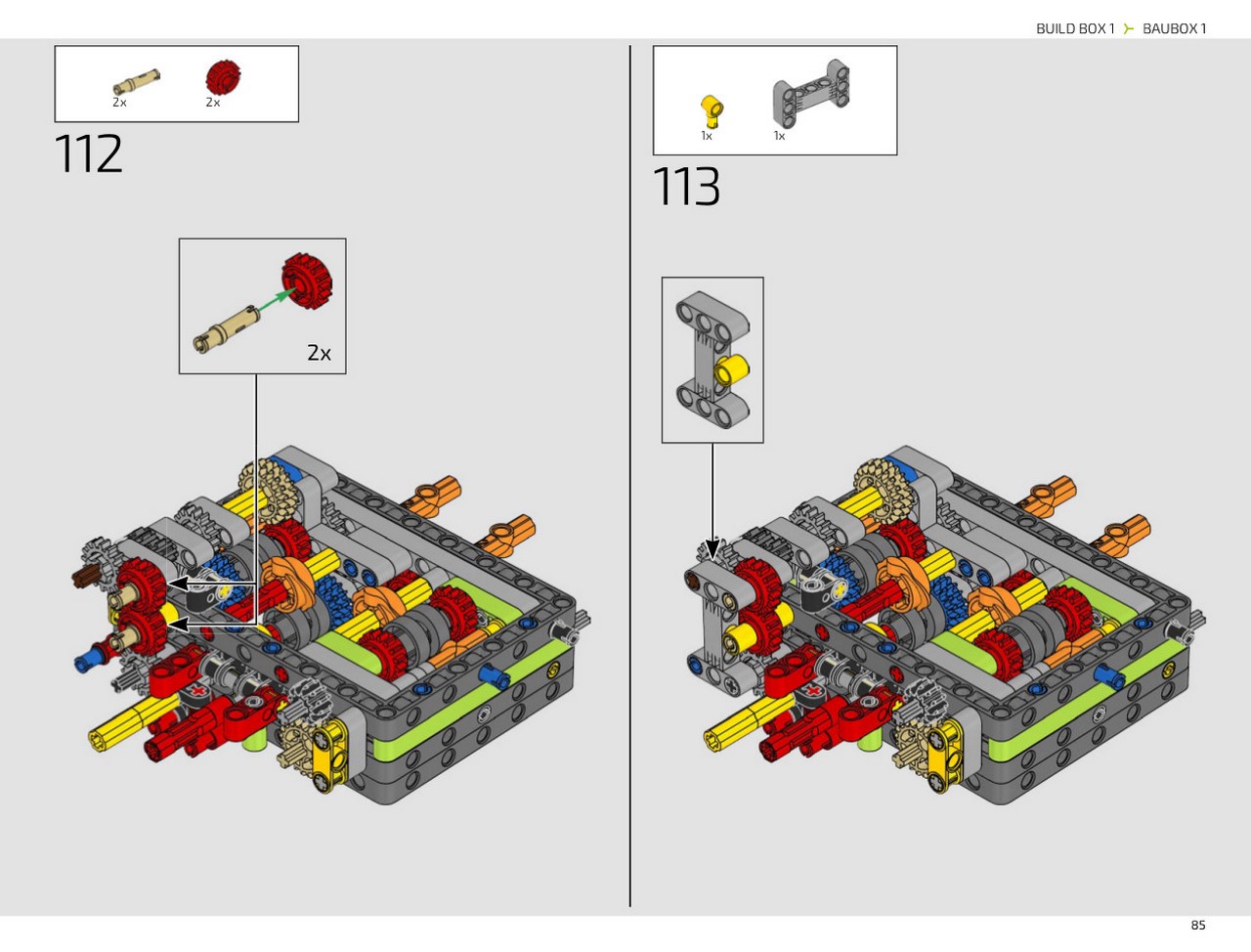 BUILD BOX 1 BAUBOX 1

2x 2x

112

2x

1x 1x

113

85