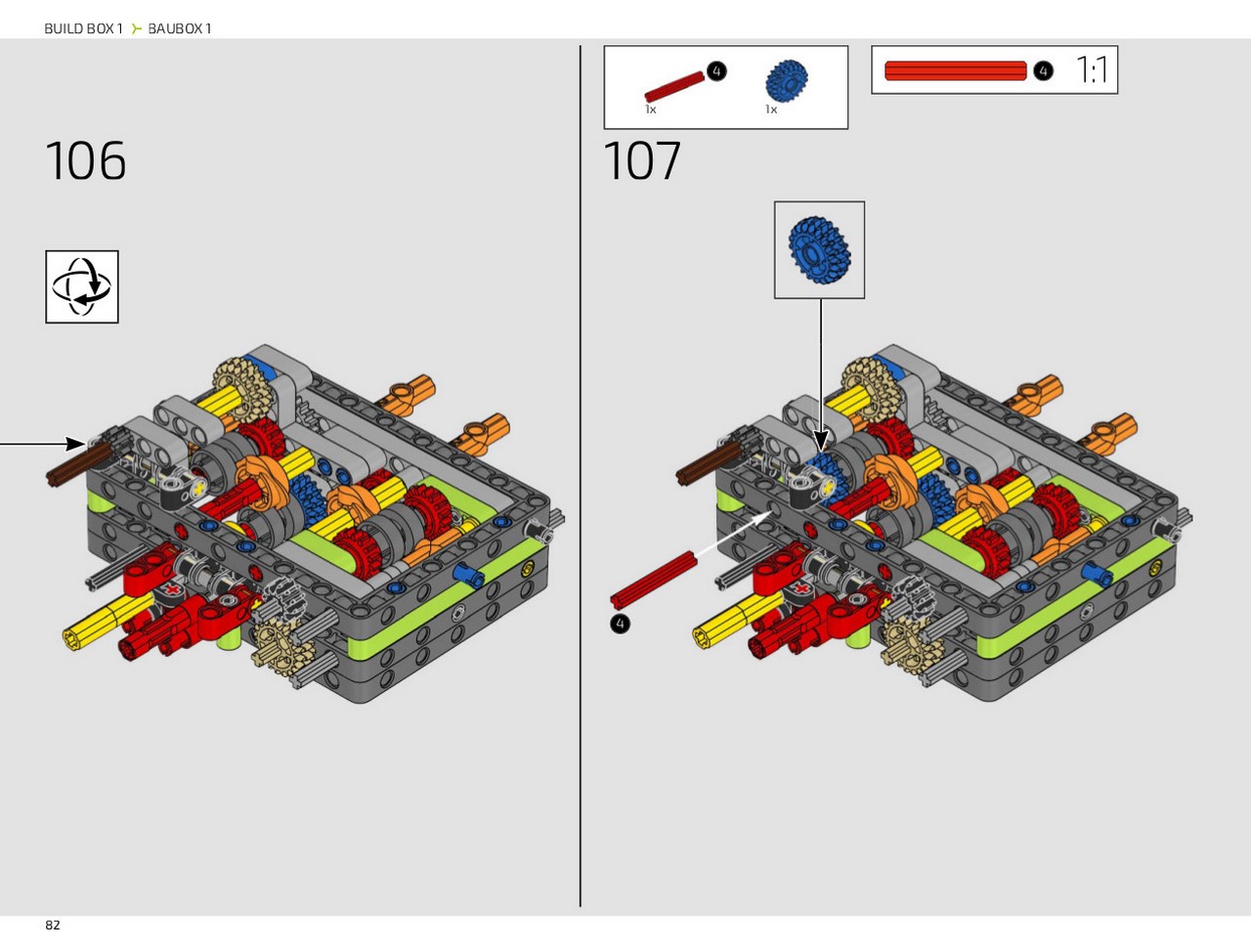 BUILD BOX 1 BAUBOX 1

106

4 1x 1x

4 1:1

107

4

82