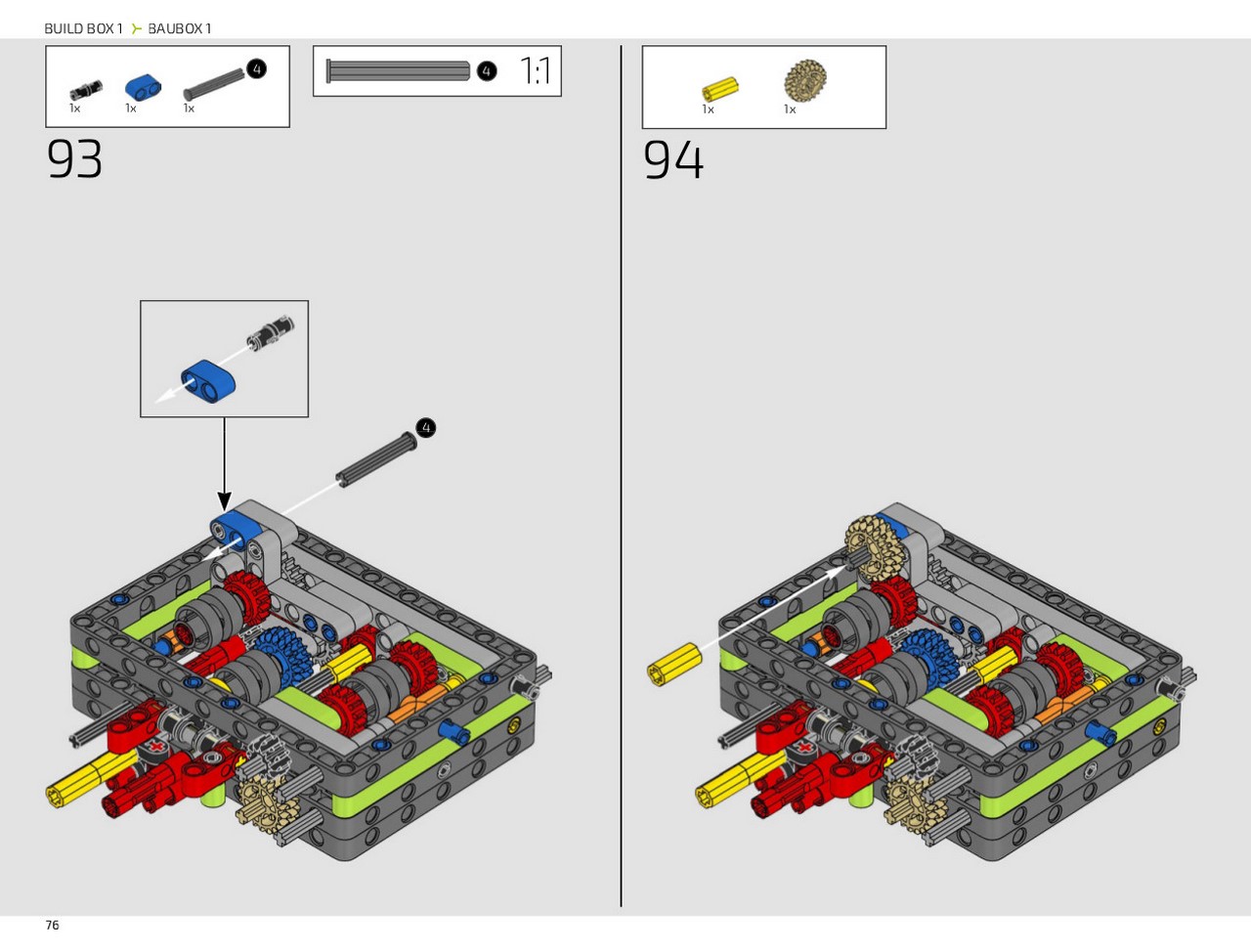 BUILD BOX 1 BAUBOX 1

1x 1x 1x 4

4 1:1

93

4

1x 1x

94

76