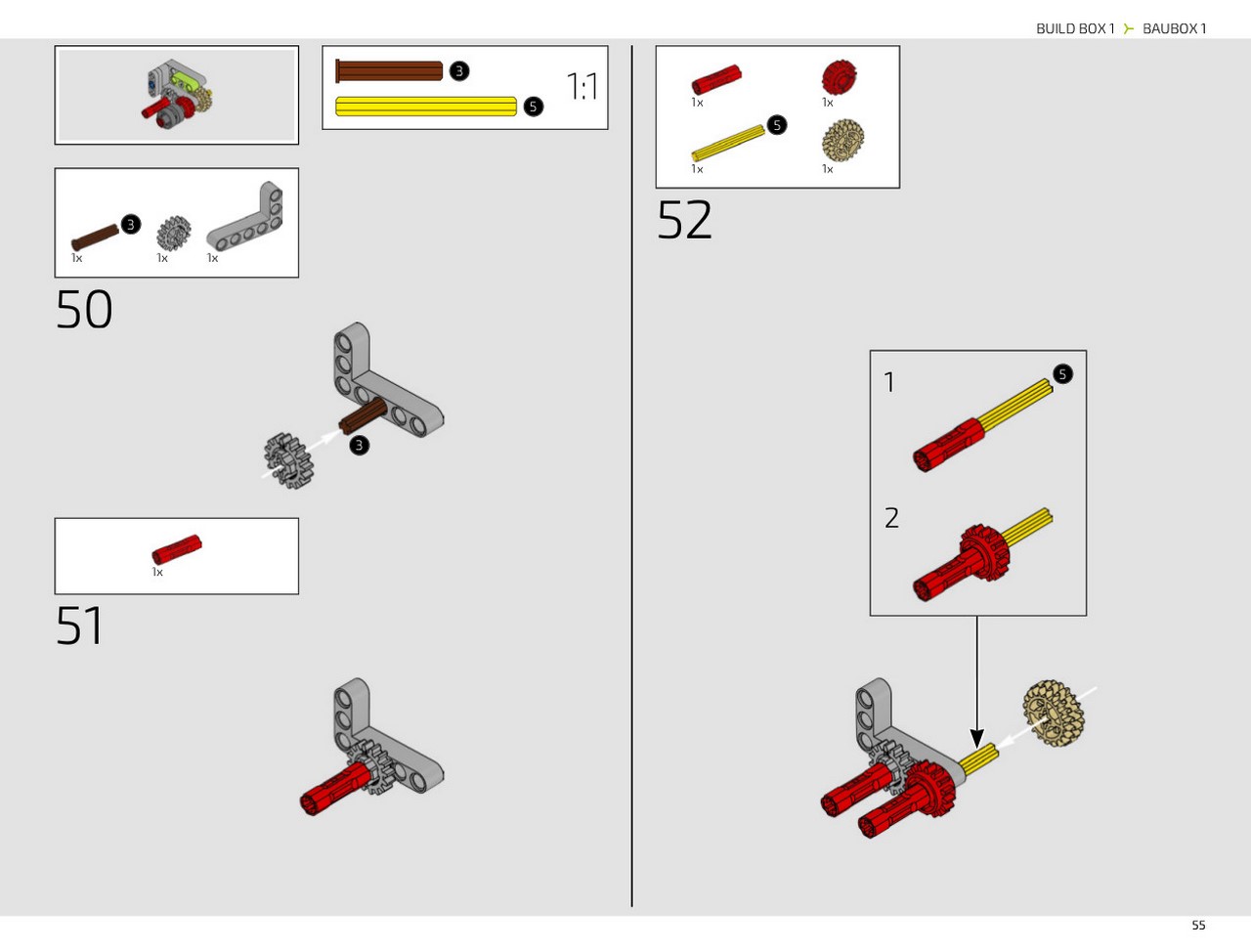 BUILD BOX 1 BAUBOX 1

3
5
1:1

3
1x 1x 1x

50

3

1x

51

1x 1x
5
1x 1x

52

1
5
2

55