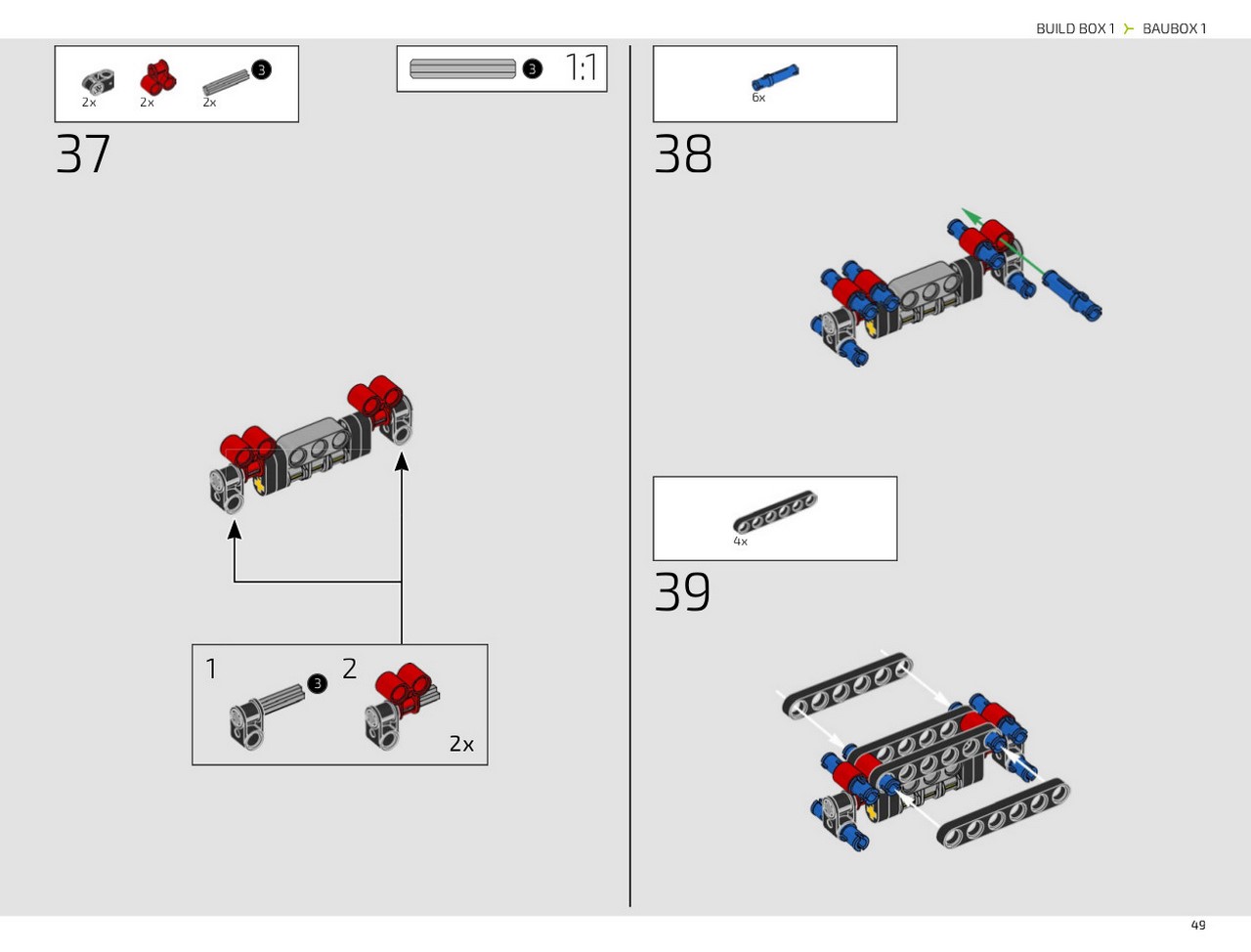 BUILD BOX 1 BAUBOX 1

2x 2x 2x 3

3 1:1

37

1 3 2

2x

6x

38

4x

39

49