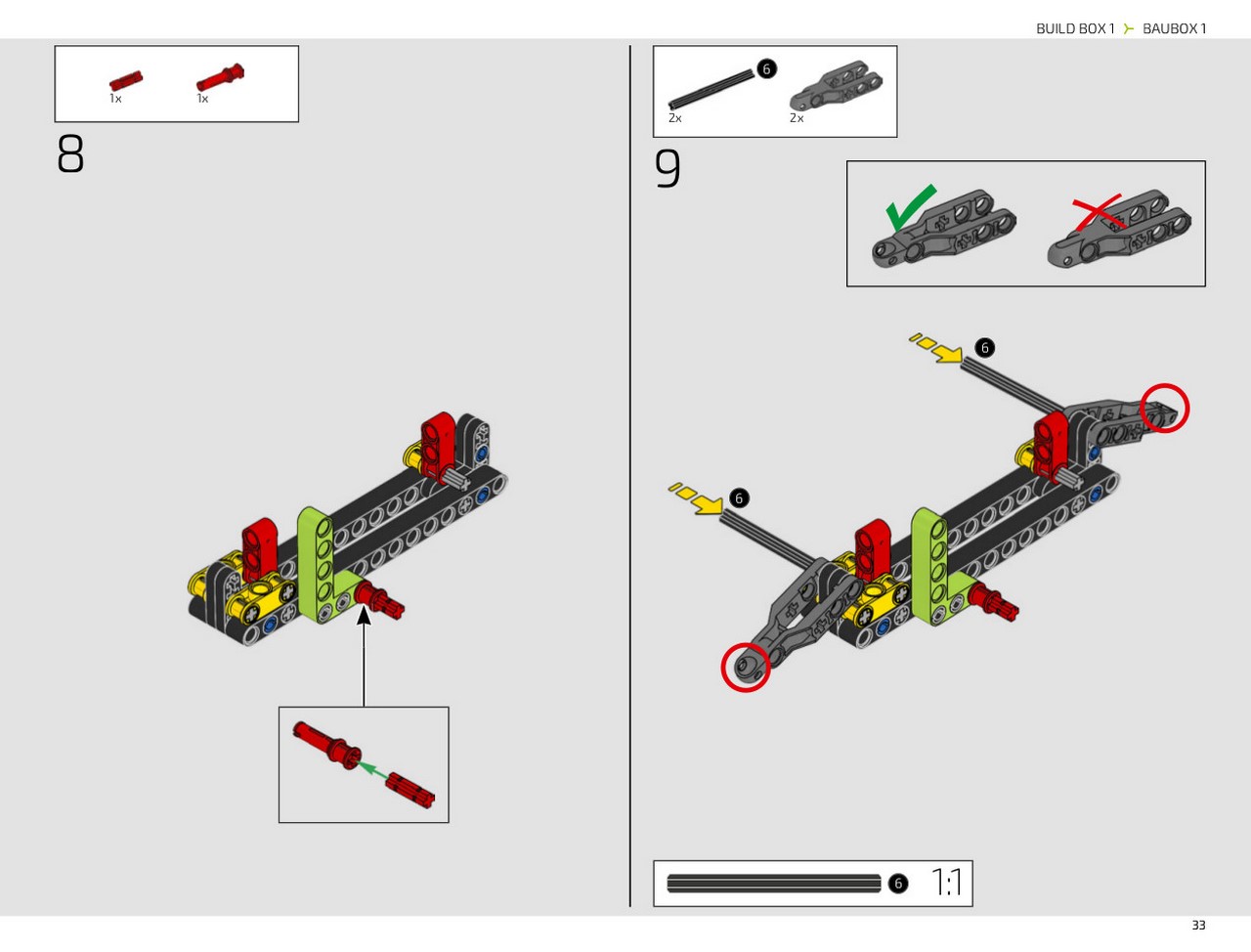 BUILD BOX 1 BAUBOX 1

1x 1x

8

6
2x 2x

9

6

6

6 1:1

33