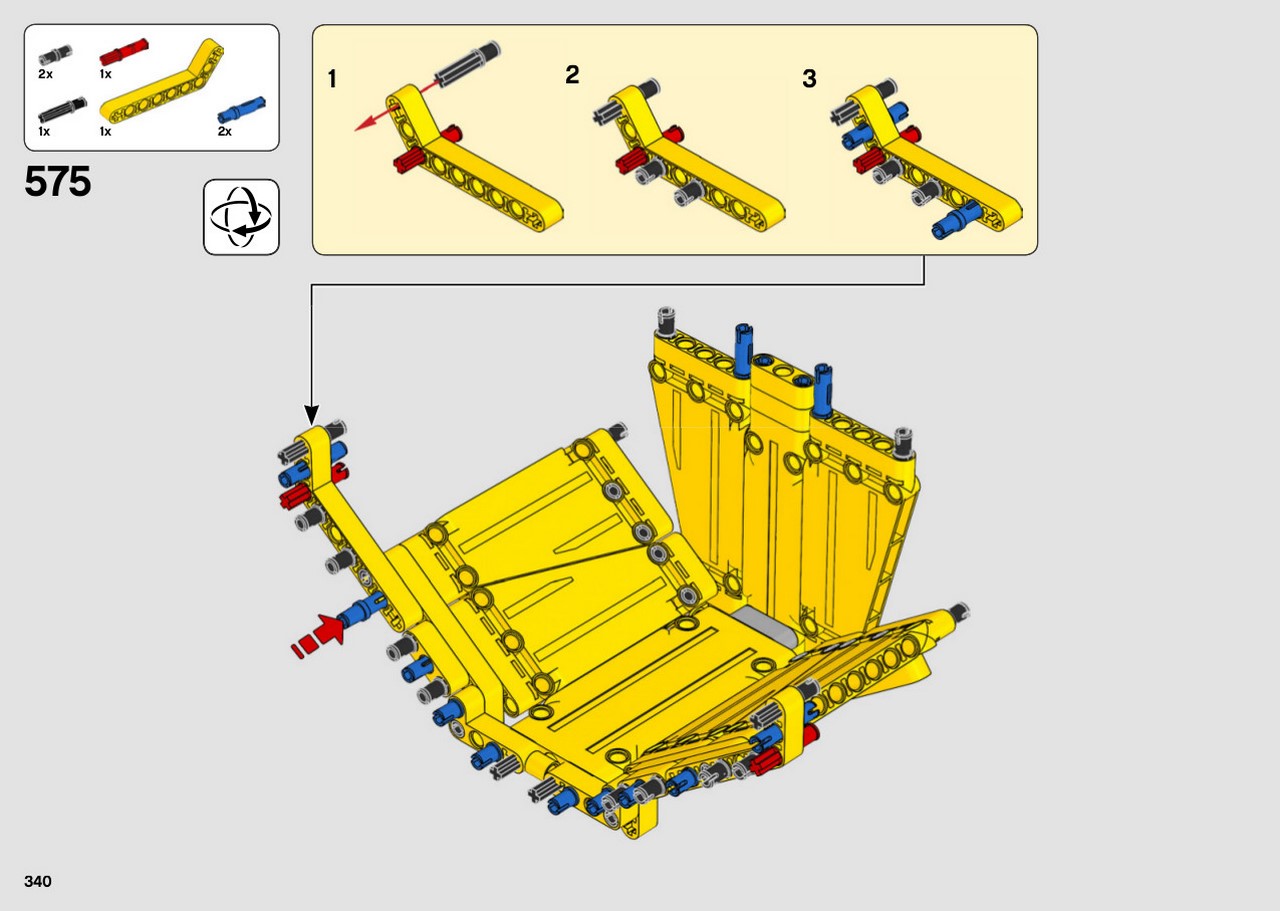 2x
1x
1x
1x
2x

575

1
2
3

340