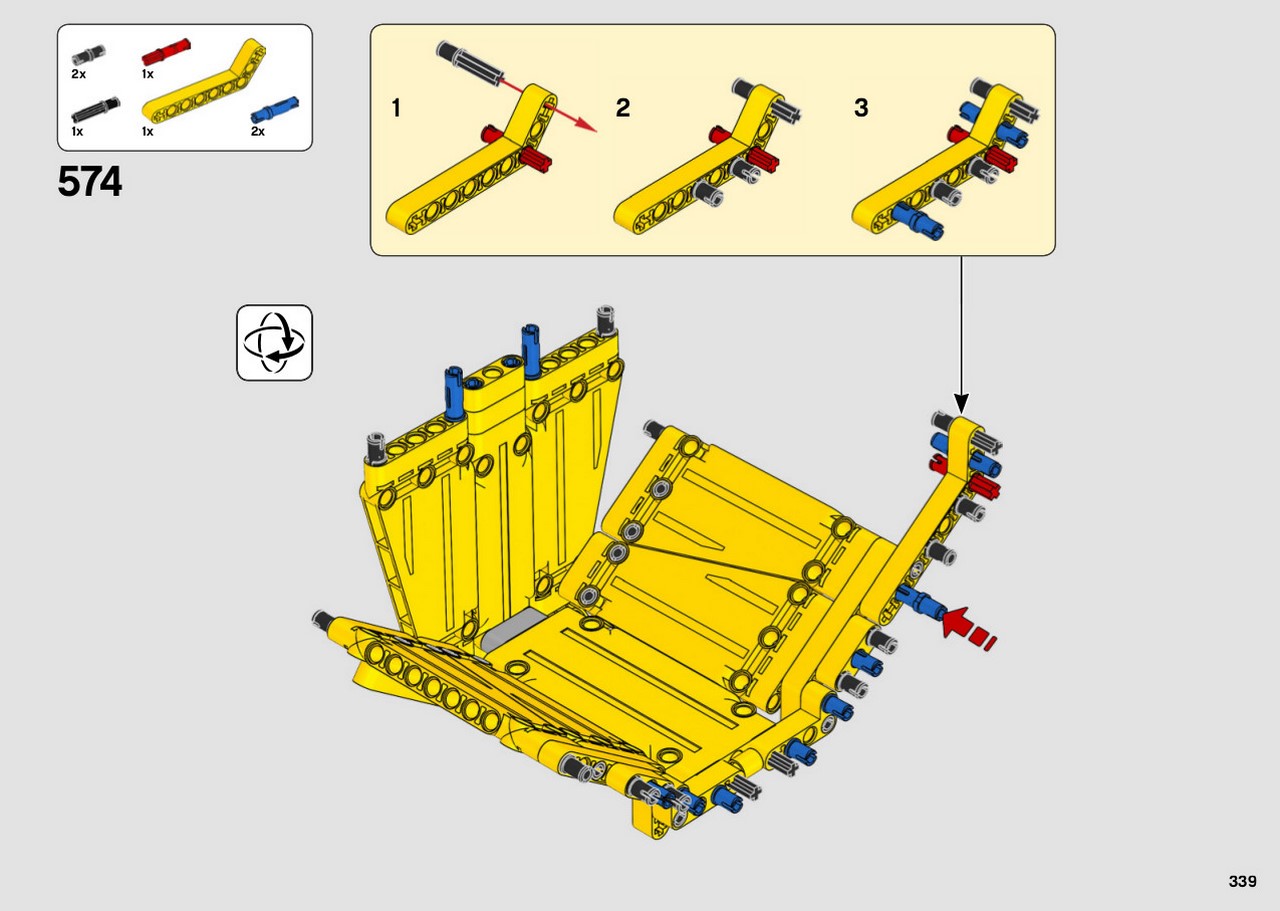 2x
1x
1x
1x
2x

574

1
2
3

339