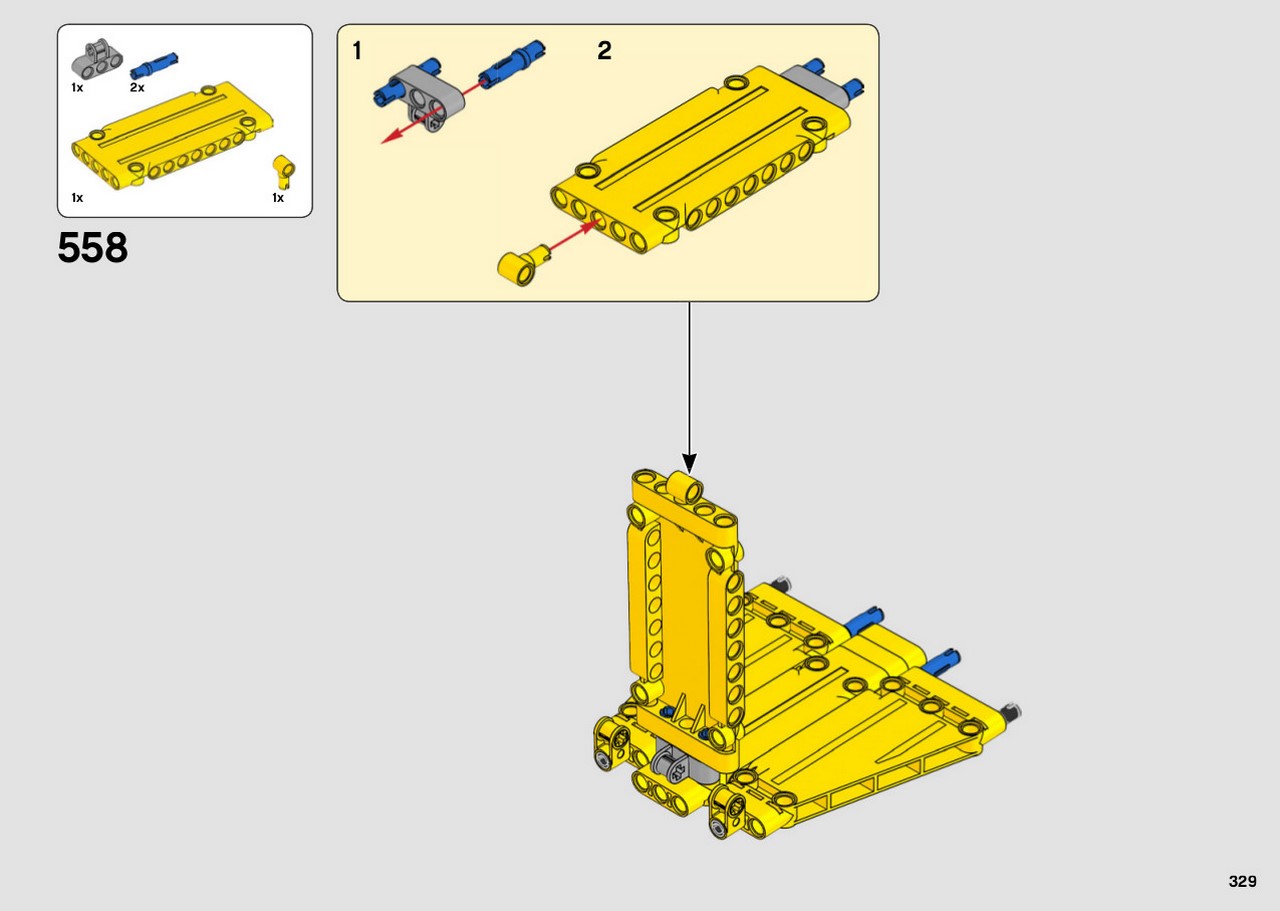 1x
2x
1x
1x
558
1
2
329