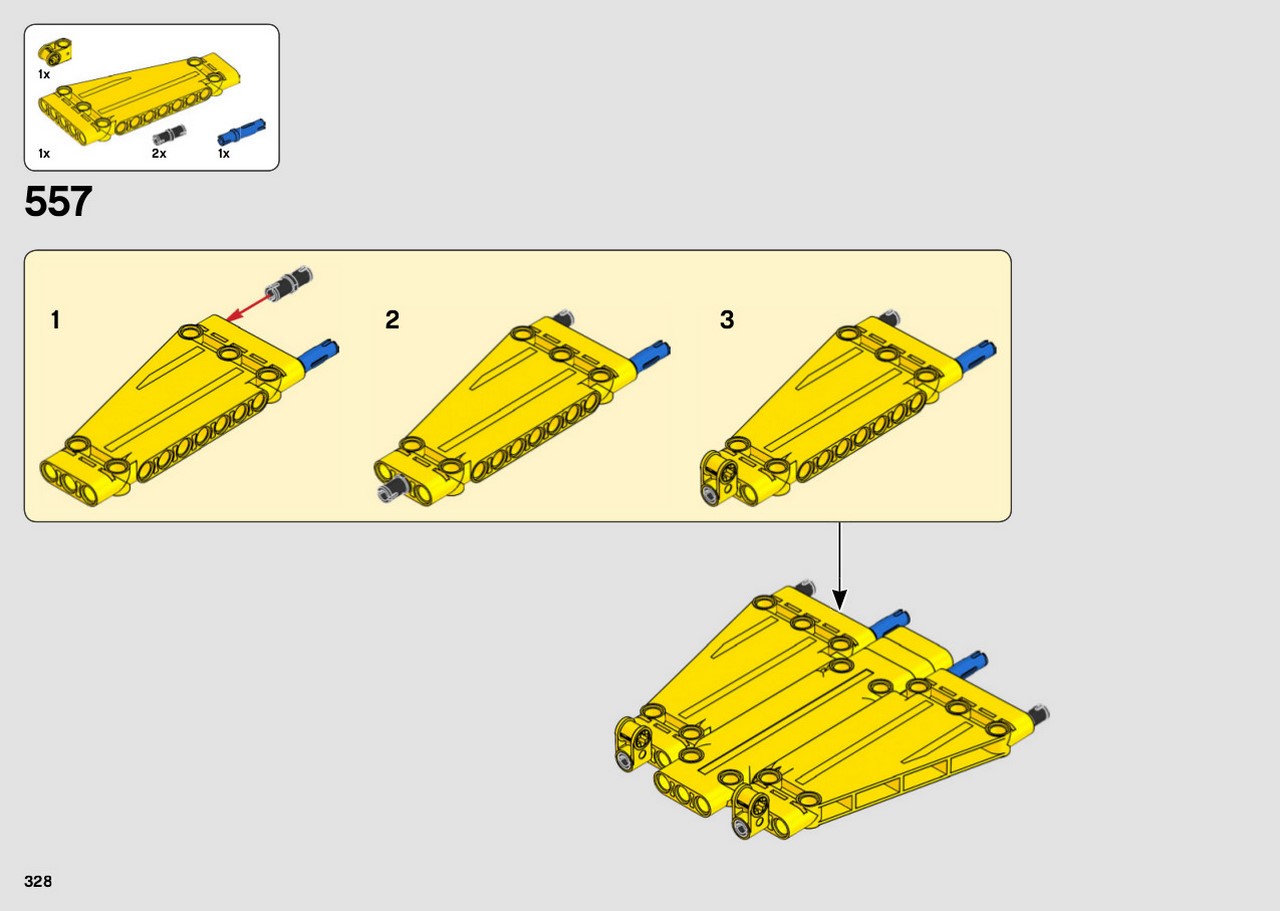 1x

1x

2x

1x

557

1

2

3

328