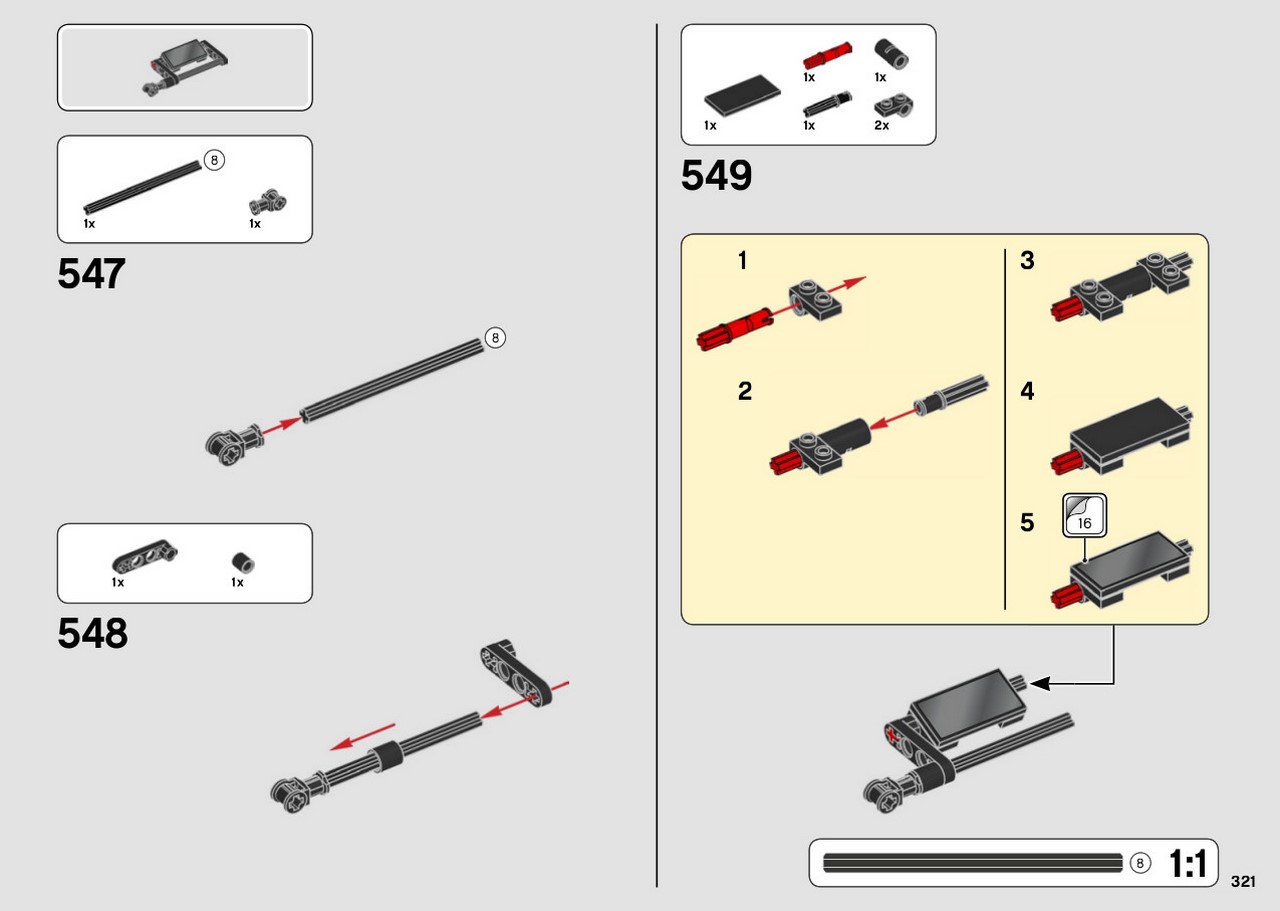 8
1x
1x
547
8
1x
1x
548
1x
1x
1x
1x
2x
549
1
2
3
4
5
16
8
1:1
321