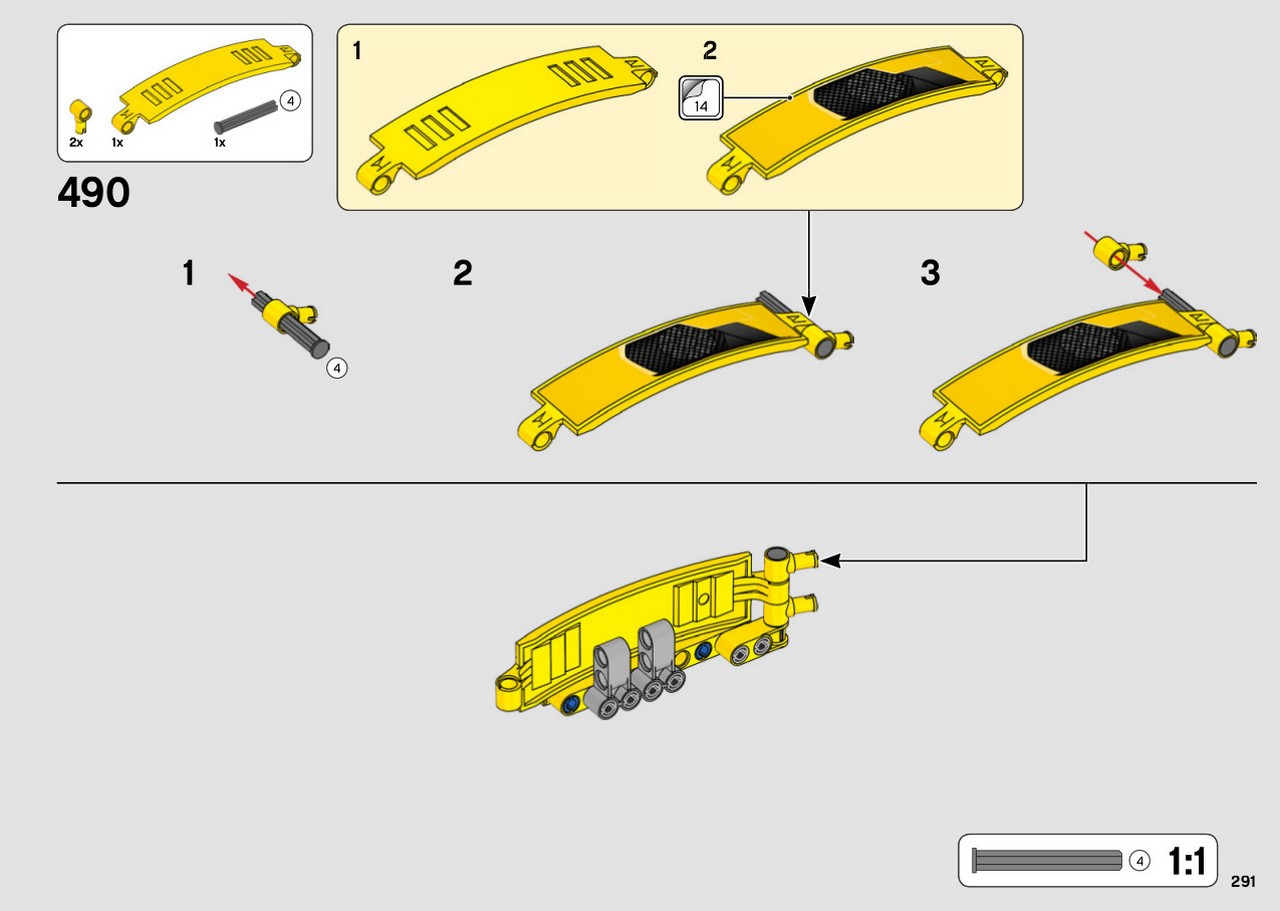 4

2x 1x 1x

490

1

2

14

1

4

2

3

4

1:1

291