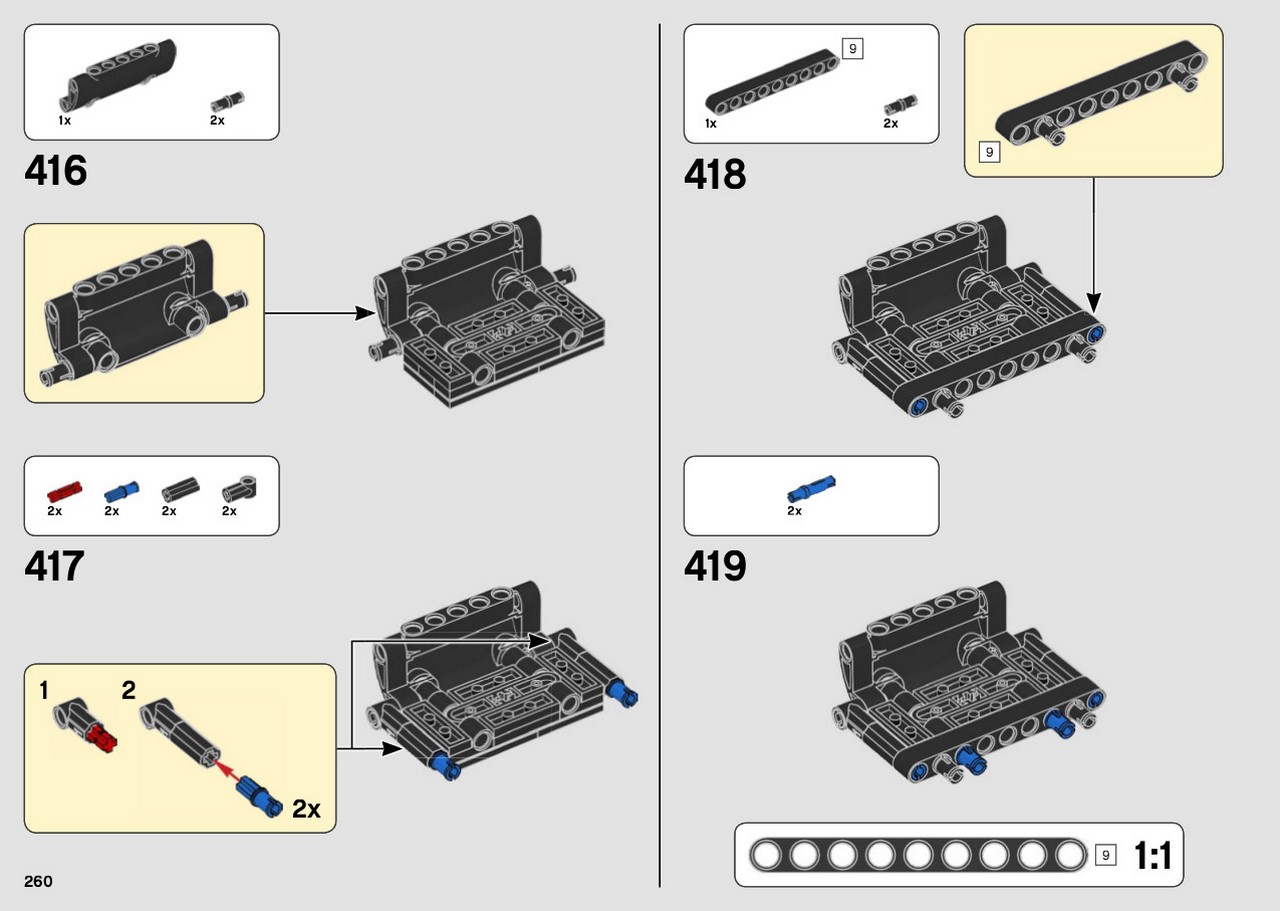 1x
2x

416

2x
2x
2x
2x

417

1
2
2x

260

9
1x
2x

9

418

2x

419

9
1:1