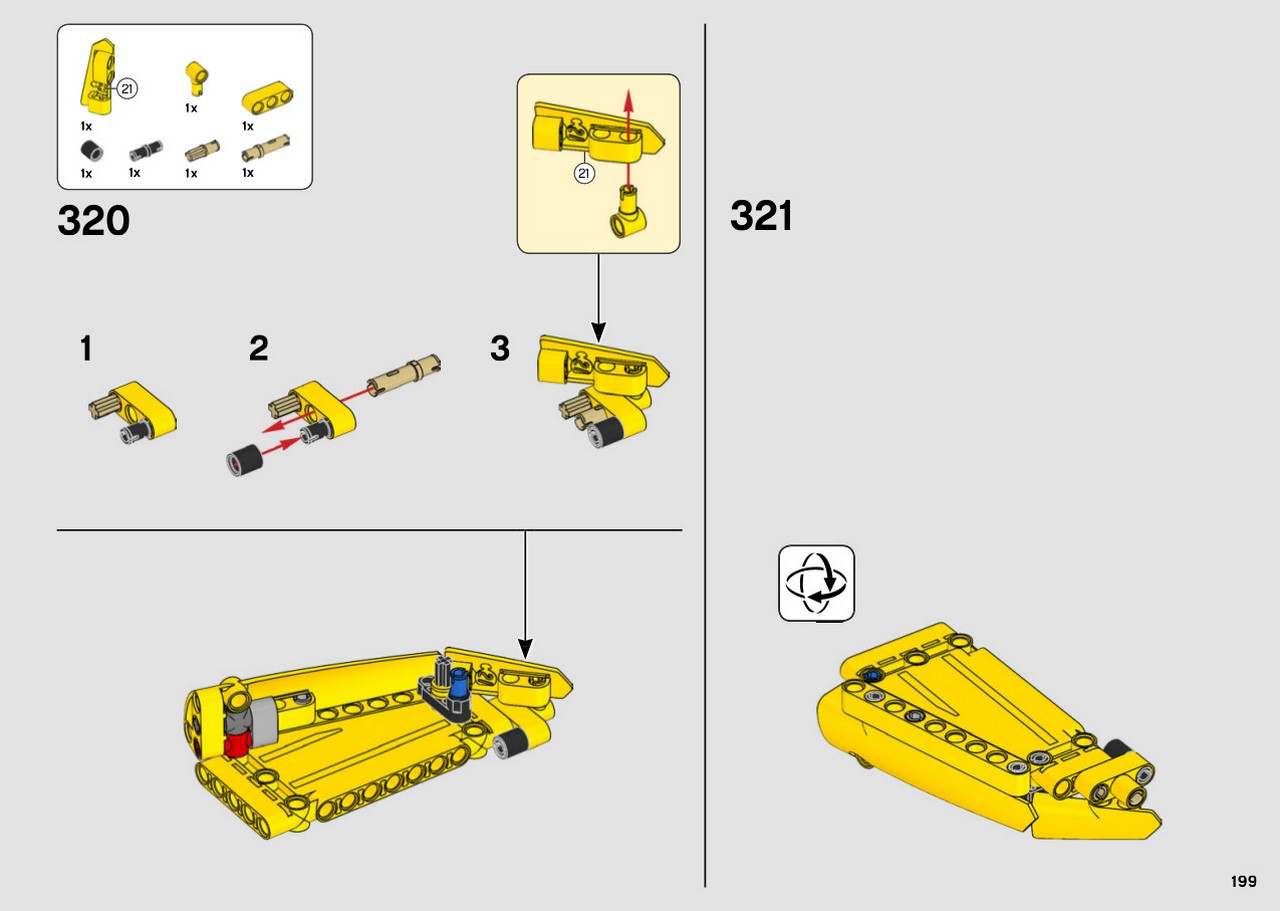 21
1x
1x
1x
1x
1x
1x
1x

320

21

1

2

3

321

199