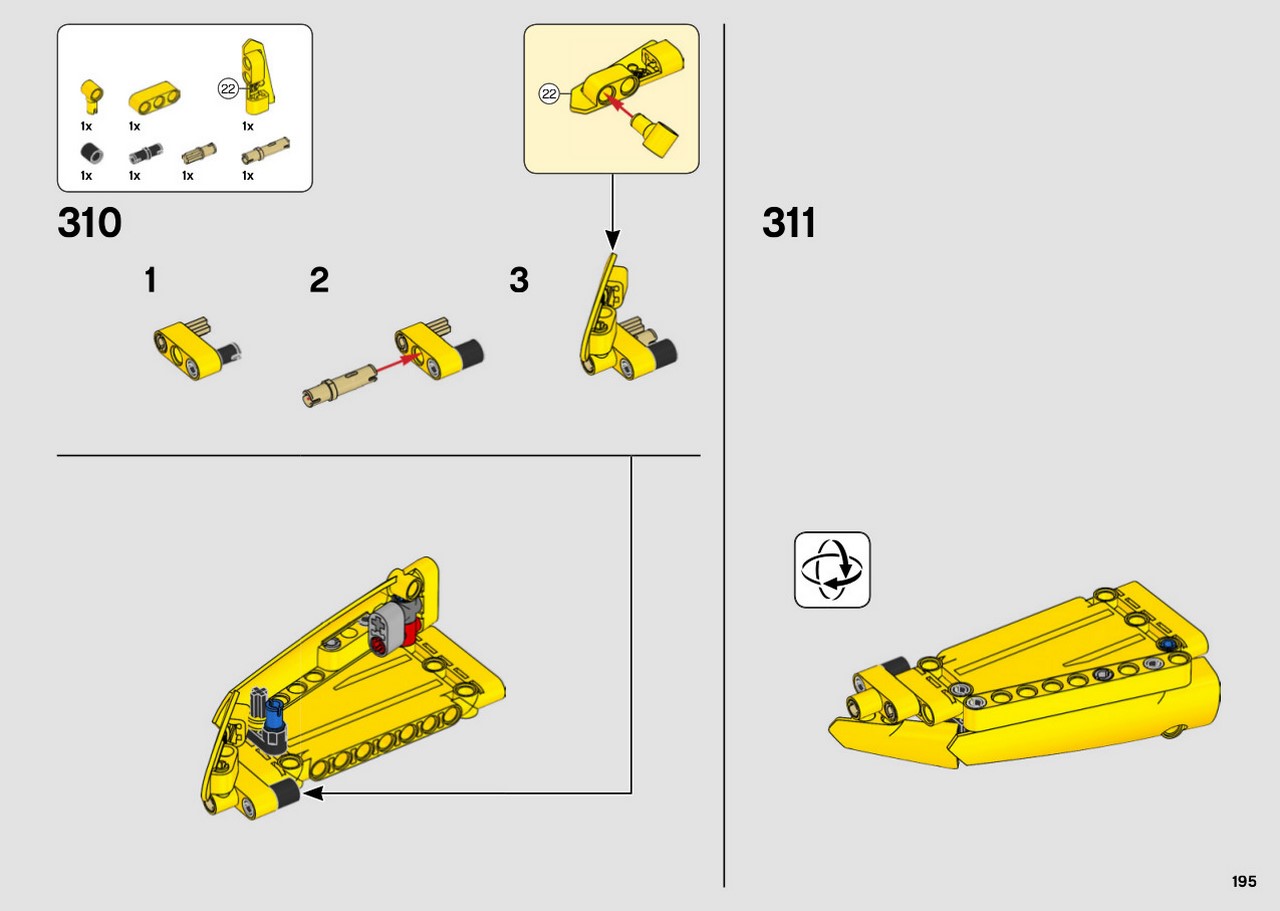 1x 1x 22 1x
1x 1x 1x 1x

22

310

1

2

3

311

195