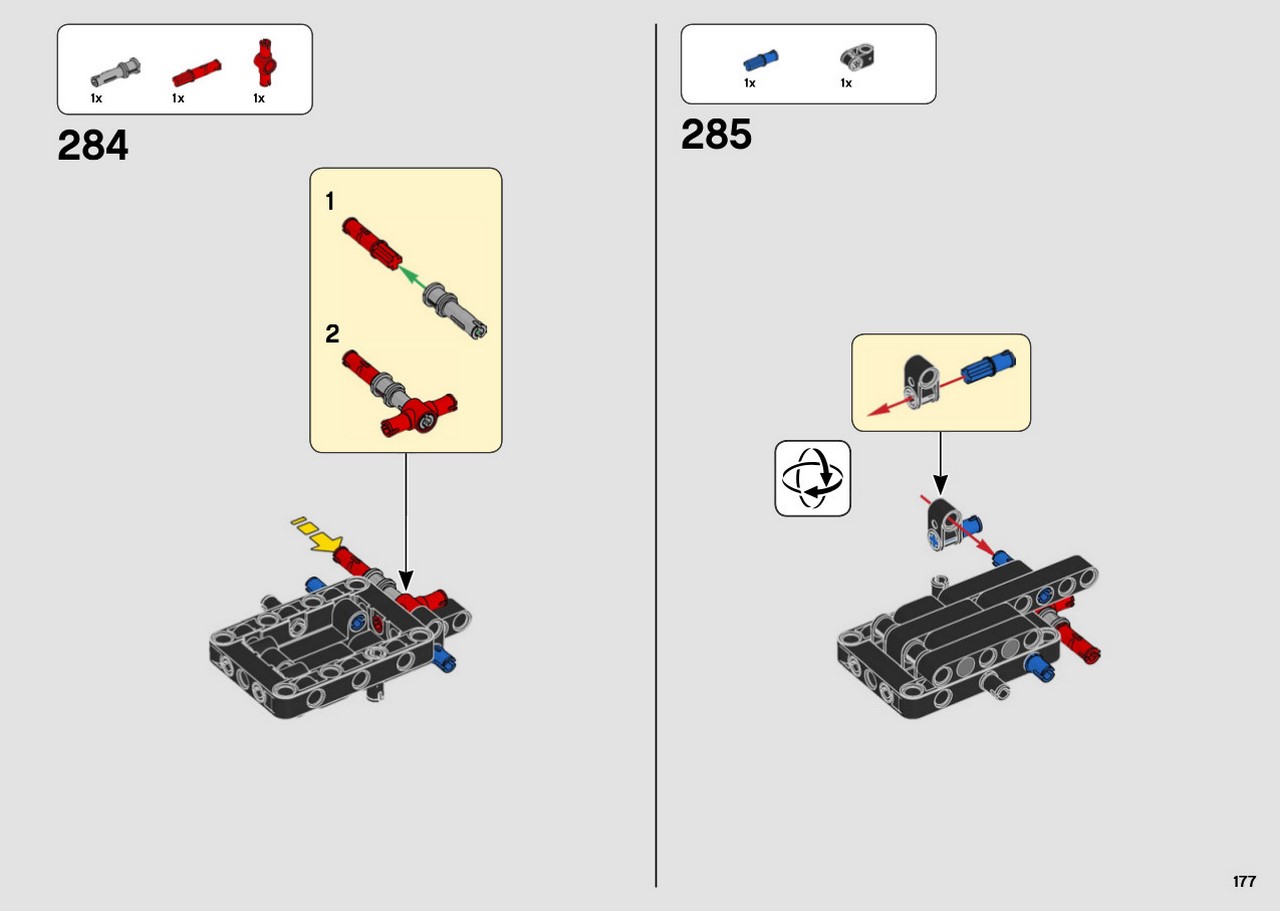 1x 1x 1x

284

1

2

1x 1x

285

177