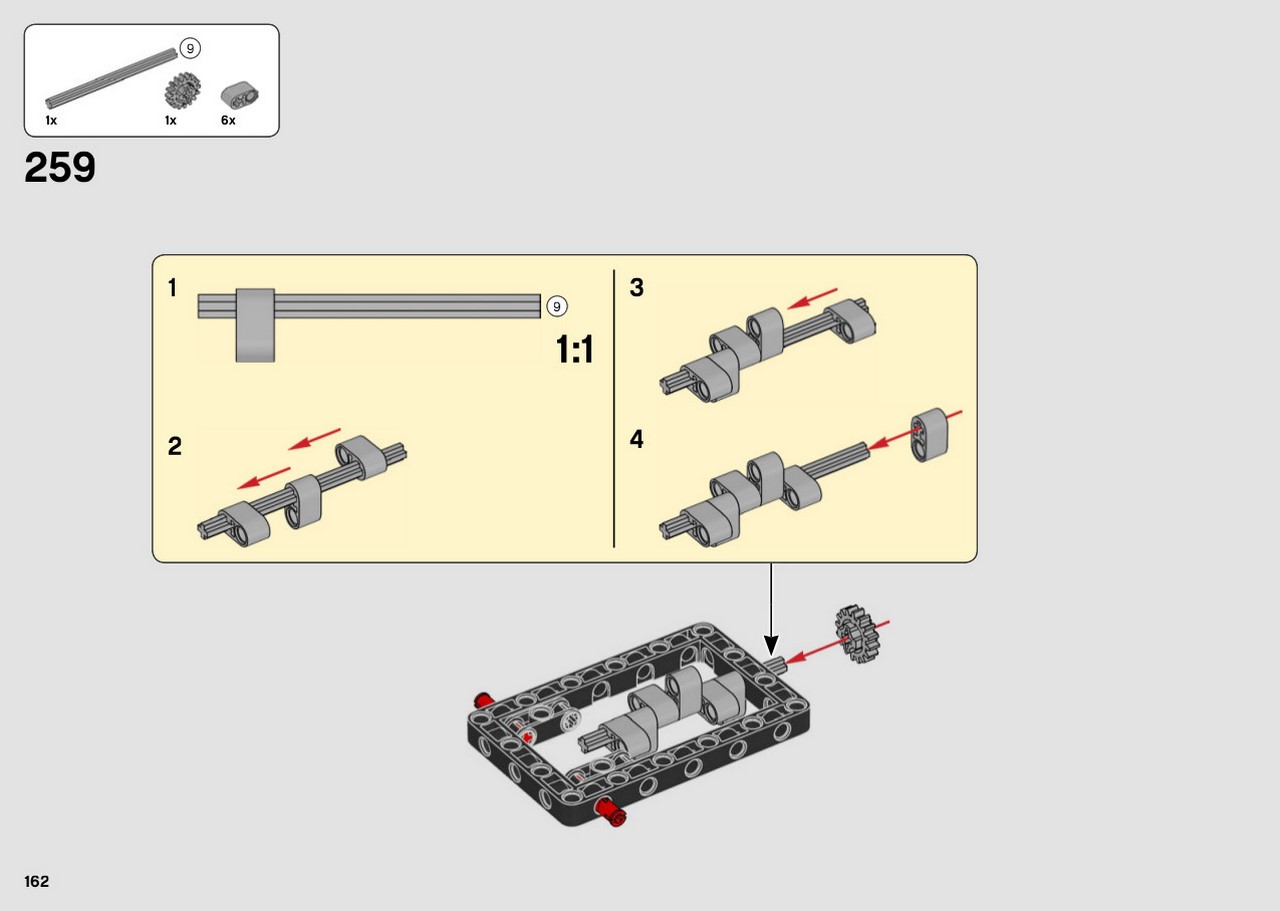 9
1x
1x
6x

259

1
9
1:1

2

3

4

162