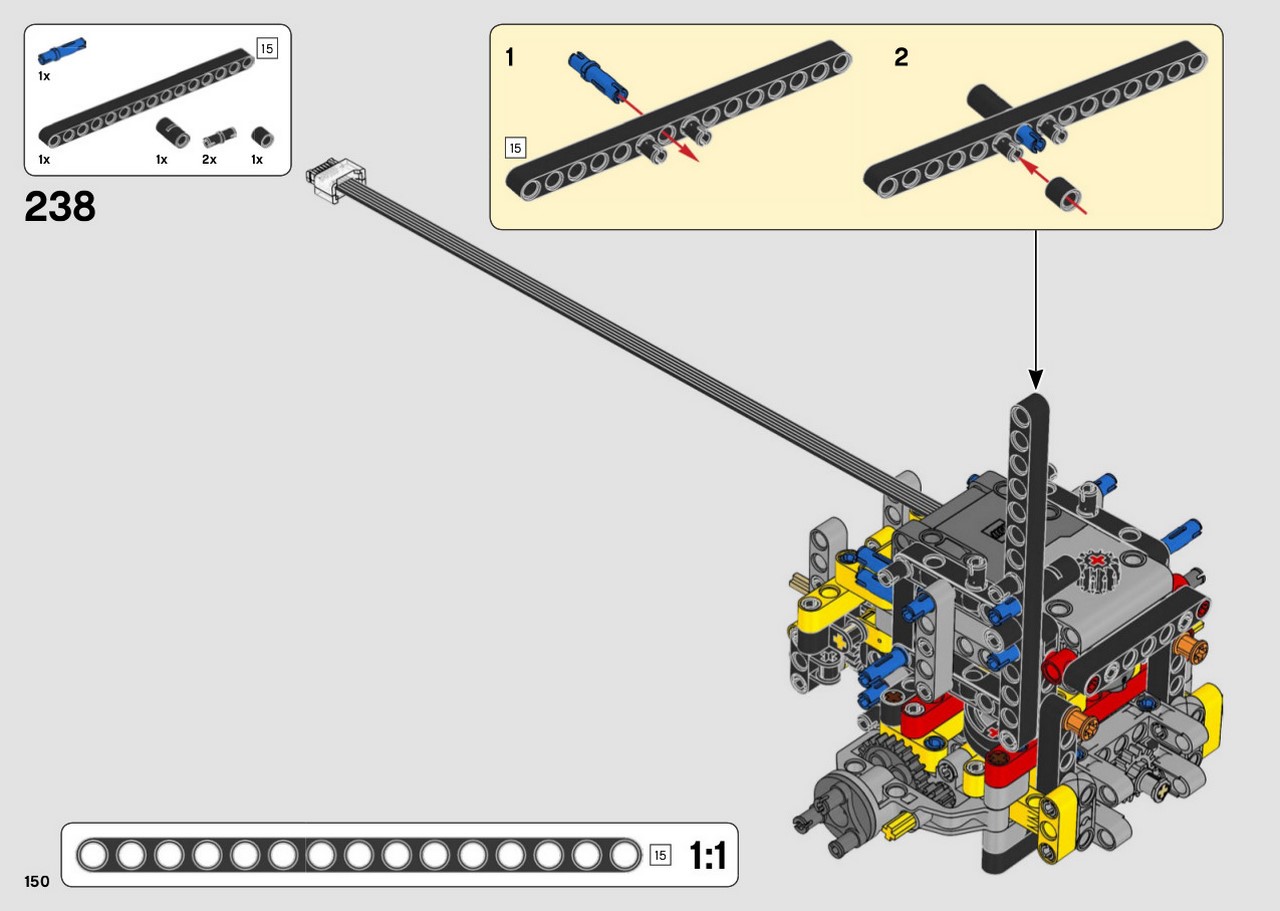 1x
15
1x
1x
2x
1x

238

1
15
2

15
1:1

150