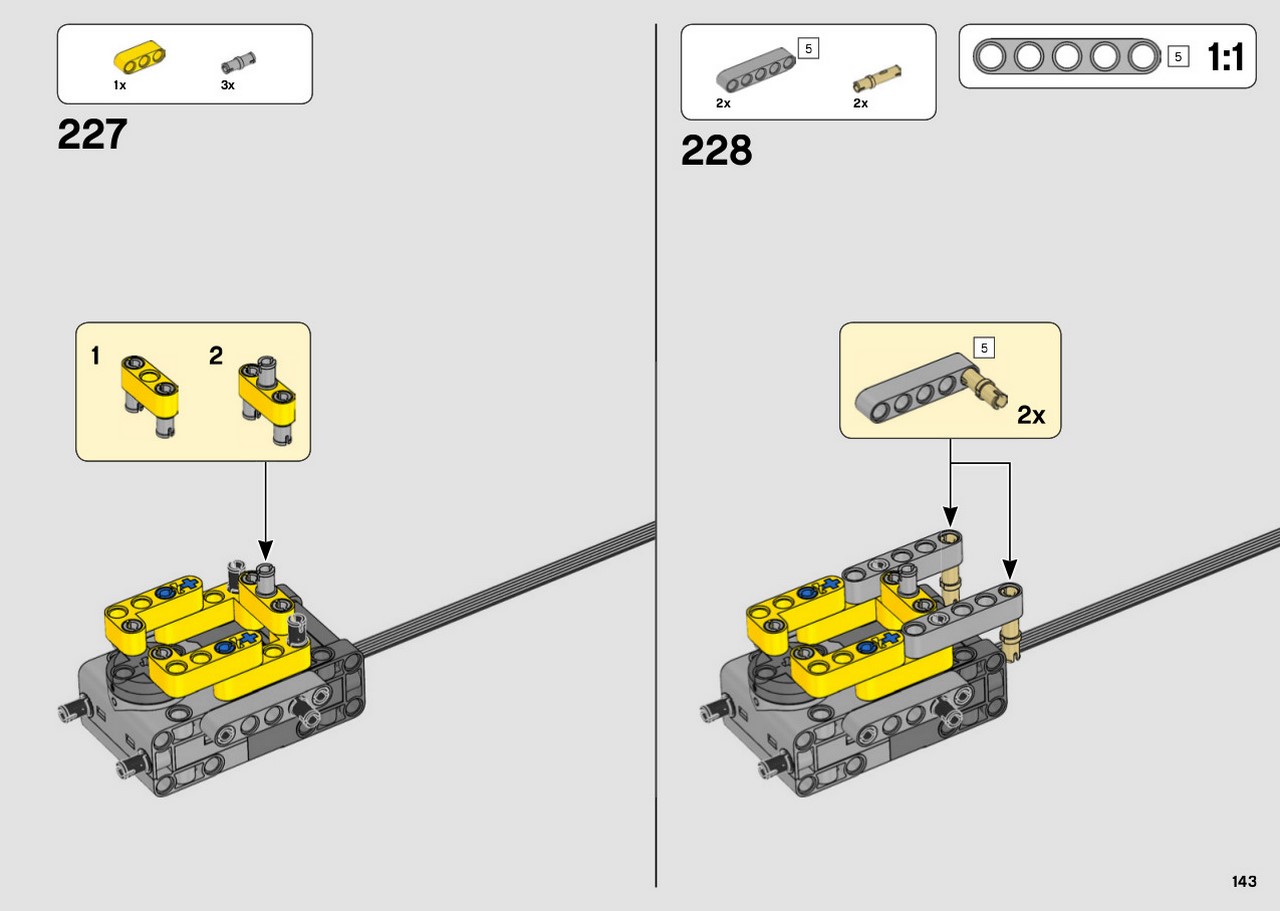 1x 3x

227

1 2

5
2x 2x

5 1:1

228

5
2x

143