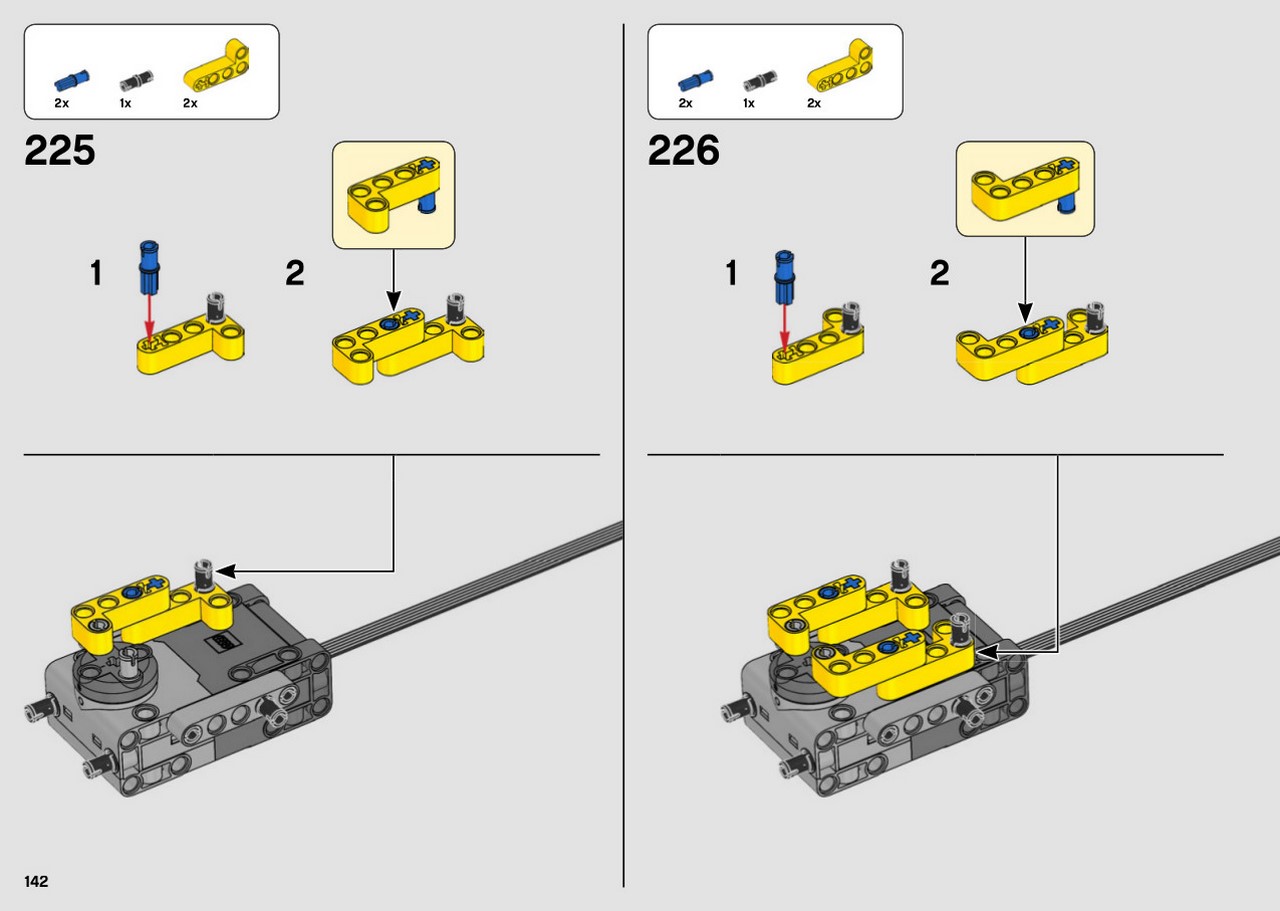 2x 1x 2x

225

1

2

2x 1x 2x

226

1

2

142