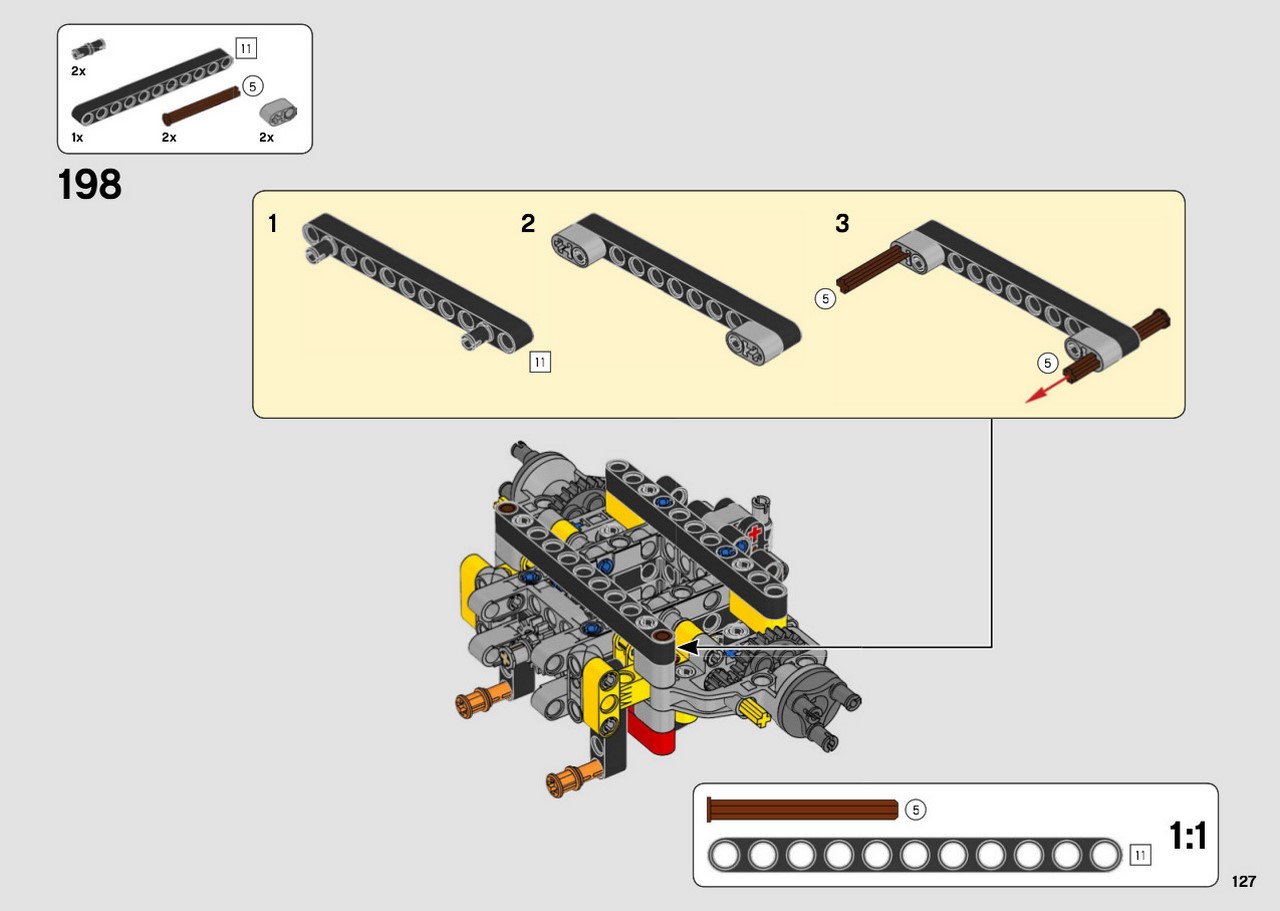 2x
11
5
1x
2x
2x

198

1
11
2
3
5
5

5
11
1:1

127