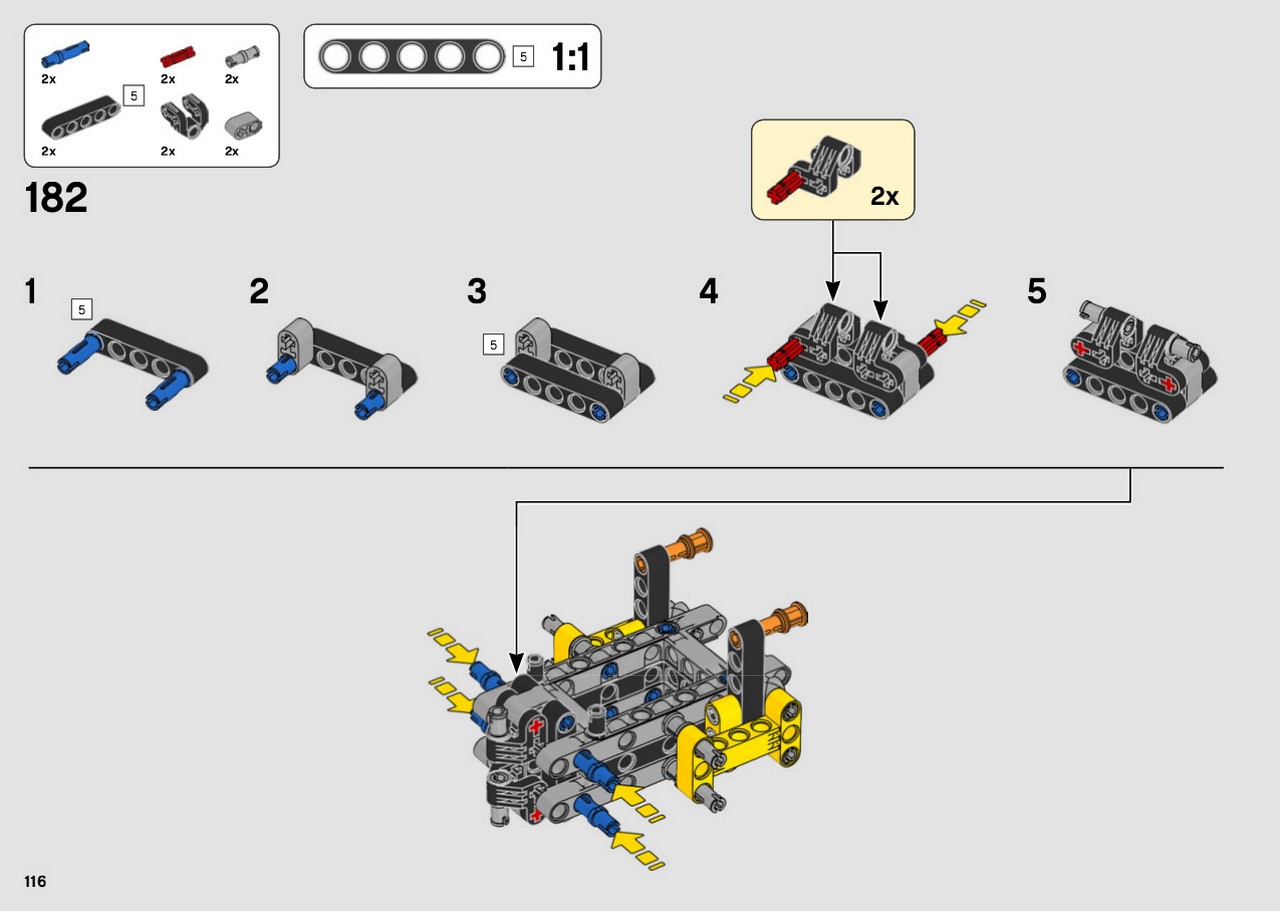 2x
2x
2x
5
2x
2x
2x

5 1:1

182

2x

1
5

2

3
5

4

5

116