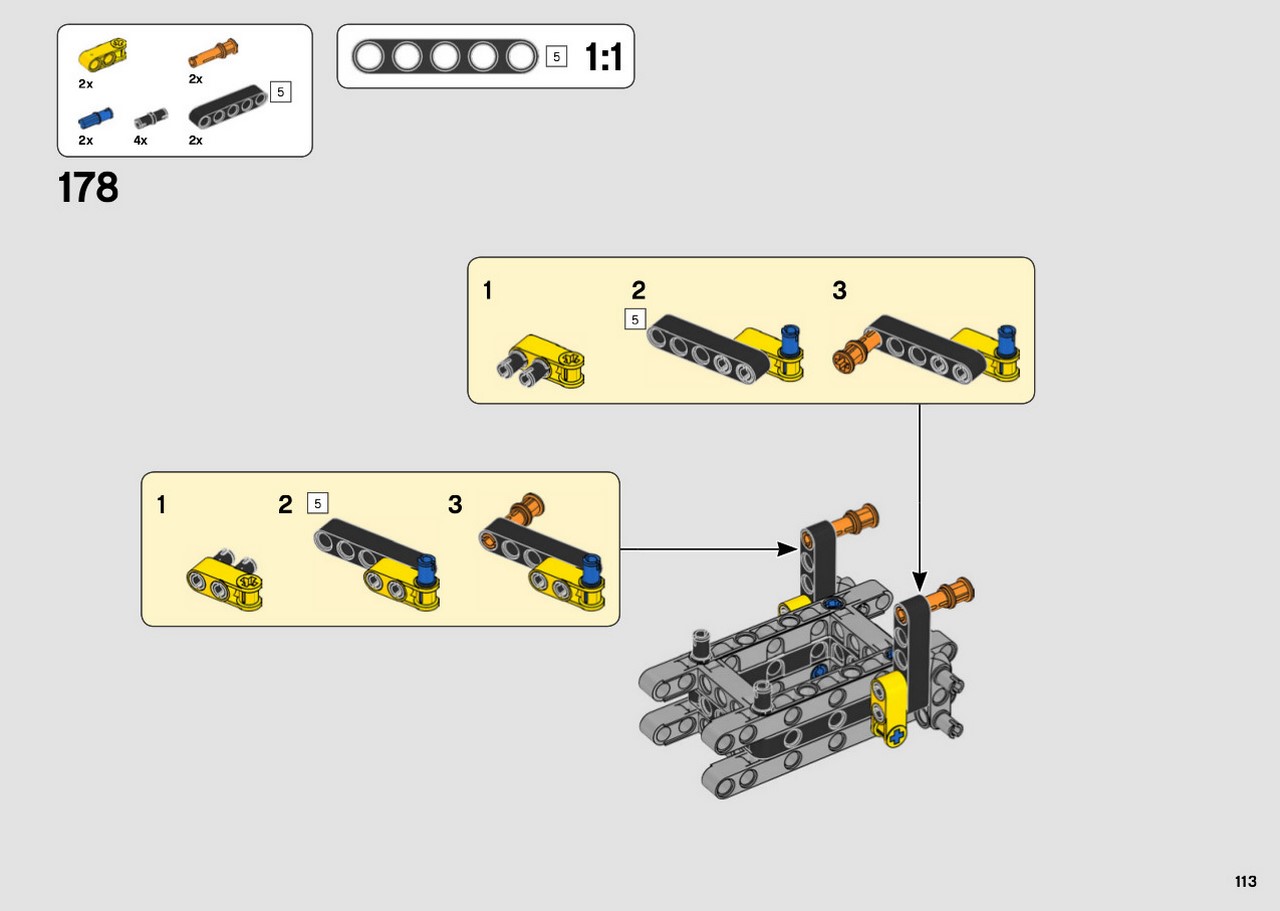 2x
2x
5
2x
4x
2x

5
1:1

178

1
2
5
3

1
2
5
3

113