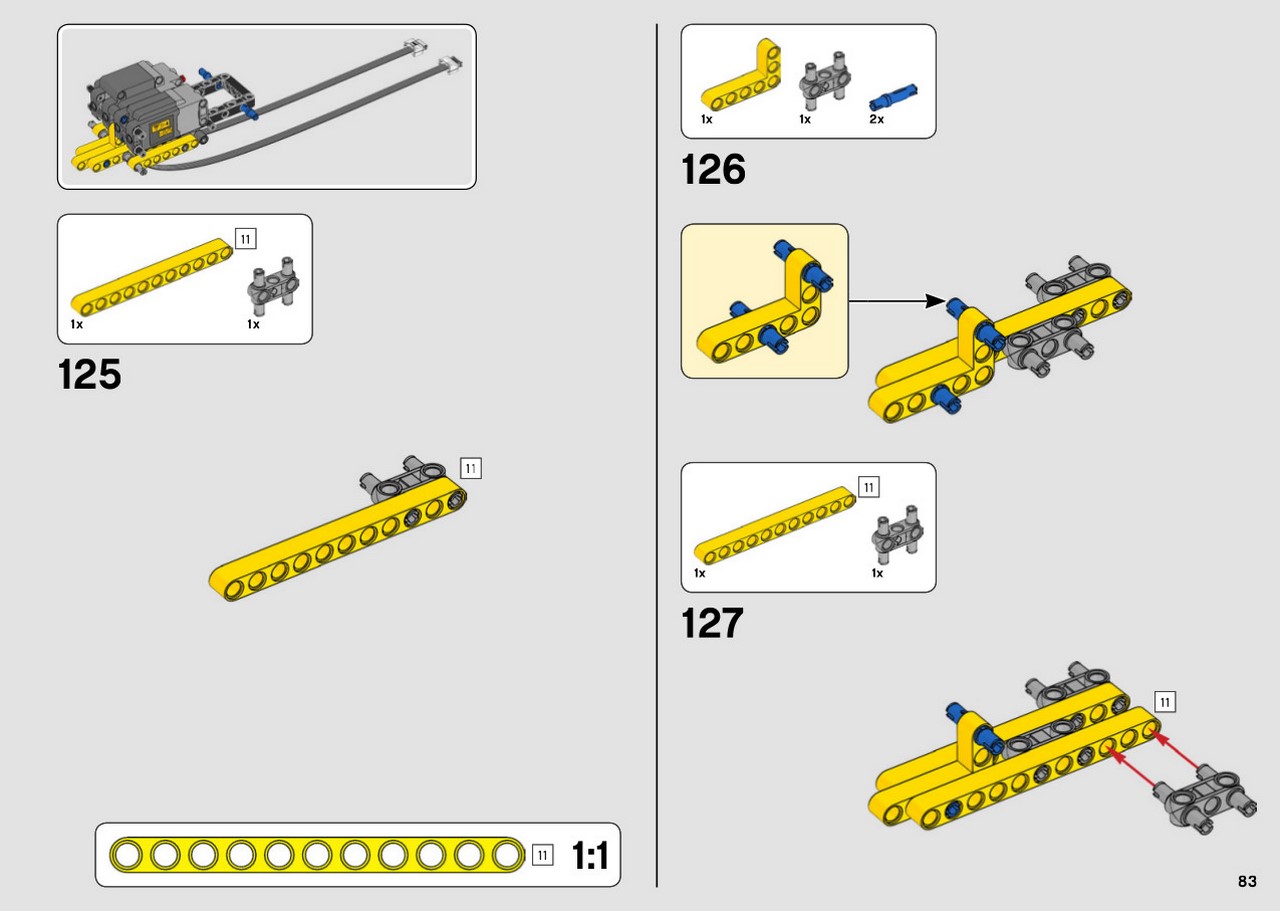 11

1x 1x

125

11

11 1:1

1x 1x 2x

126

11

1x 1x

127

11

83