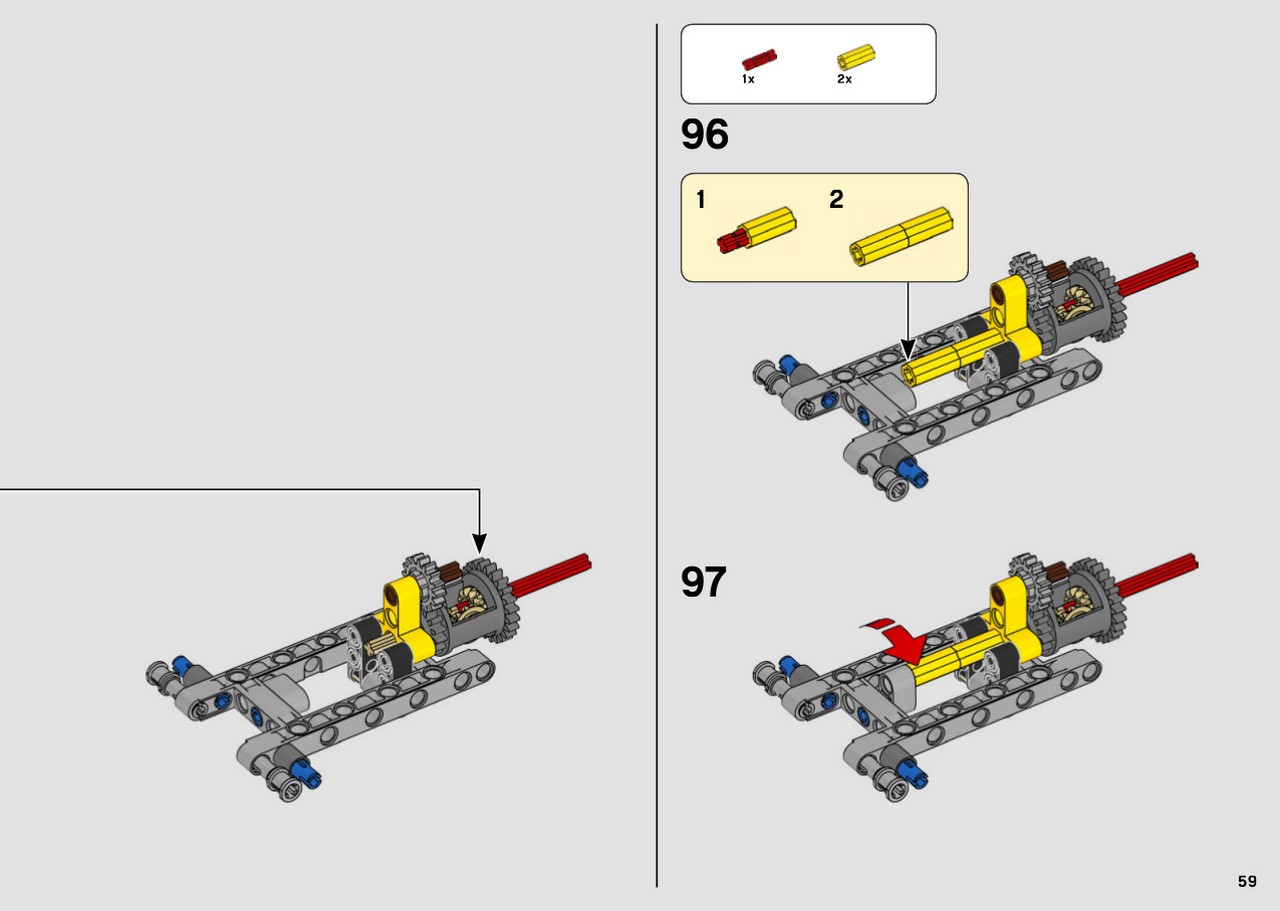 1x 2x

96

1 2

97

59