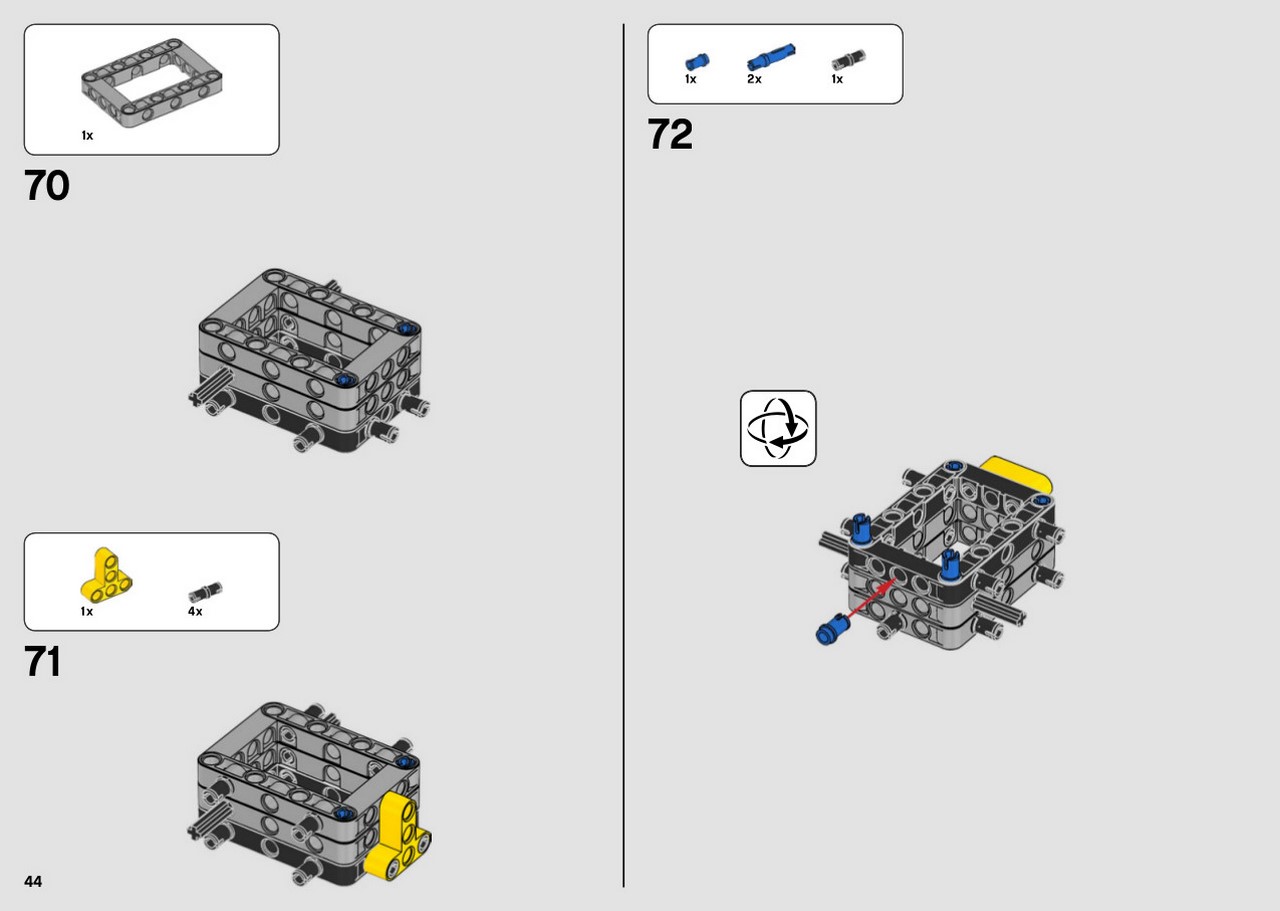 1x

70

1x

4x

71

44

1x

2x

1x

72