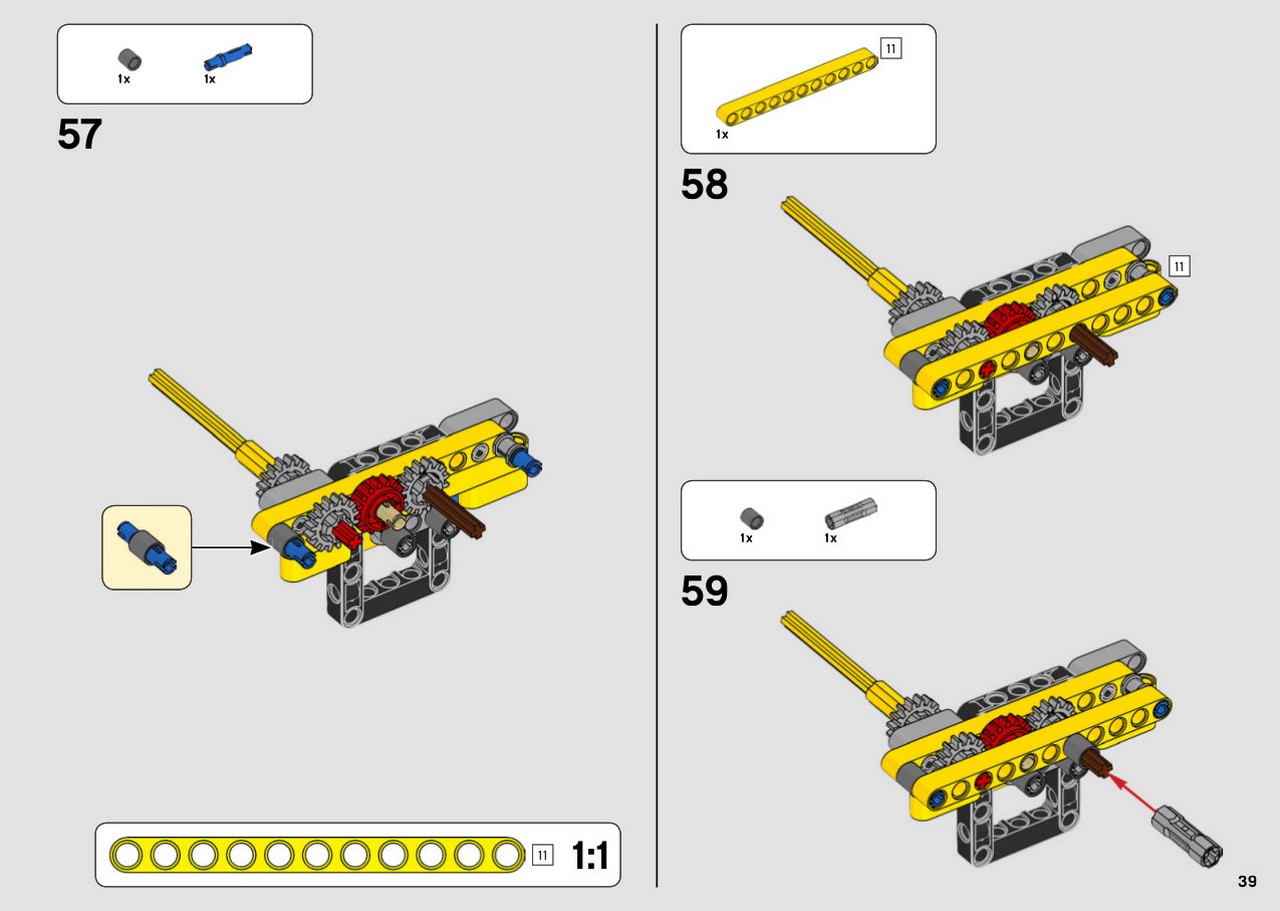 1x 1x

57

11

1:1

11

1x

58

11

1x 1x

59

39