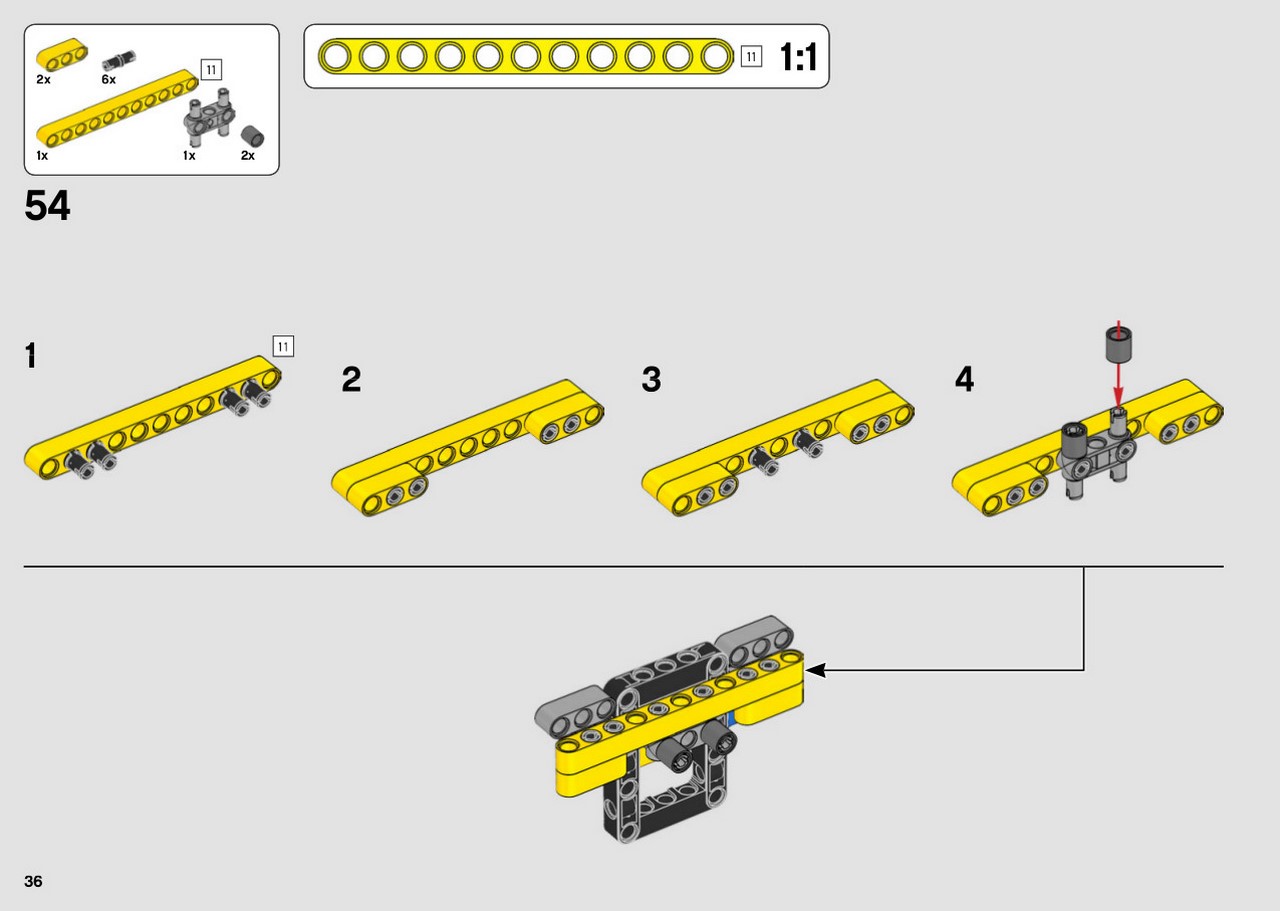 2x
6x
11
1x
1x
2x

11 1:1

54

1 11

2

3

4

36