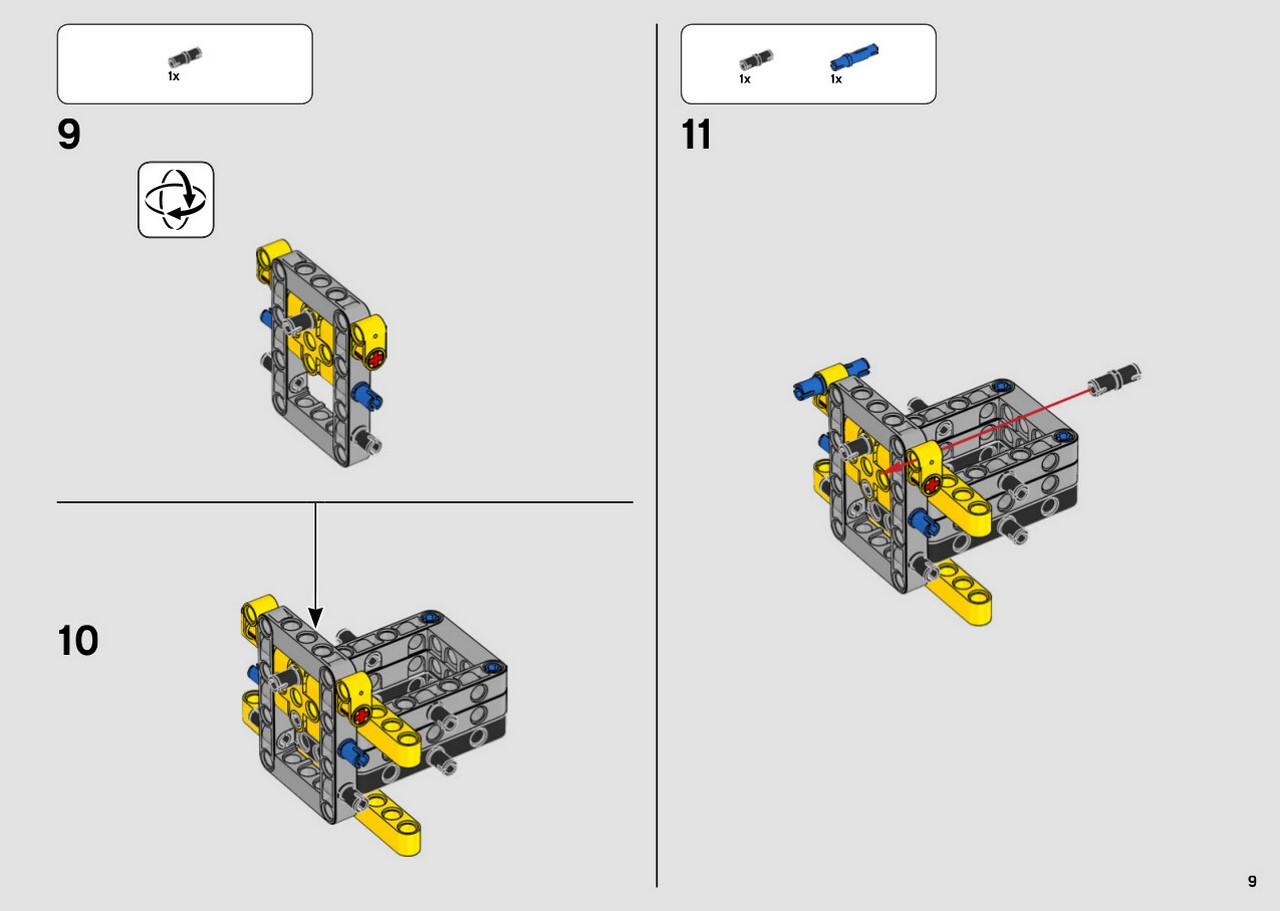 1x

9

10

1x

1x

11

9