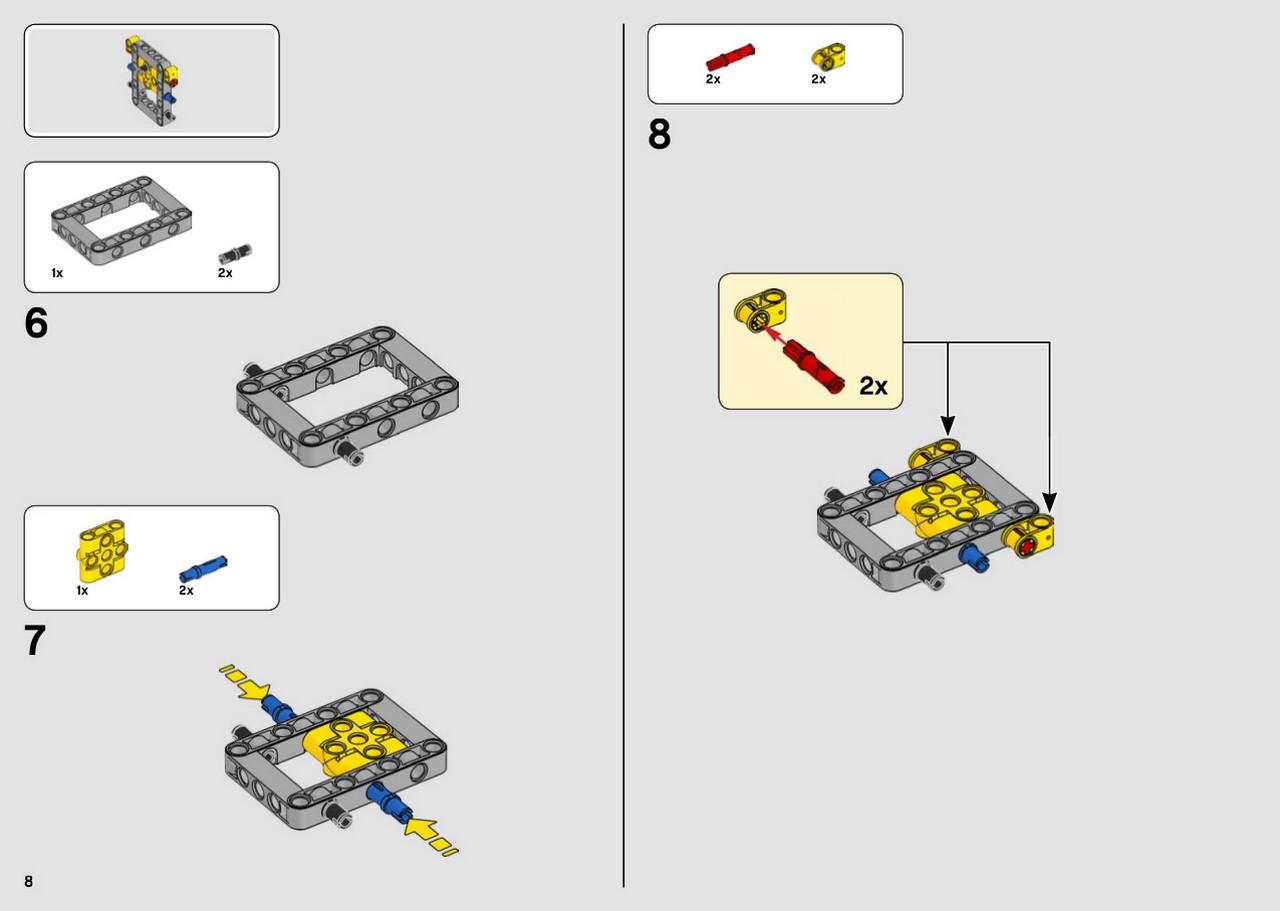 1x

2x

6

1x

2x

7

8

2x

2x

8

2x