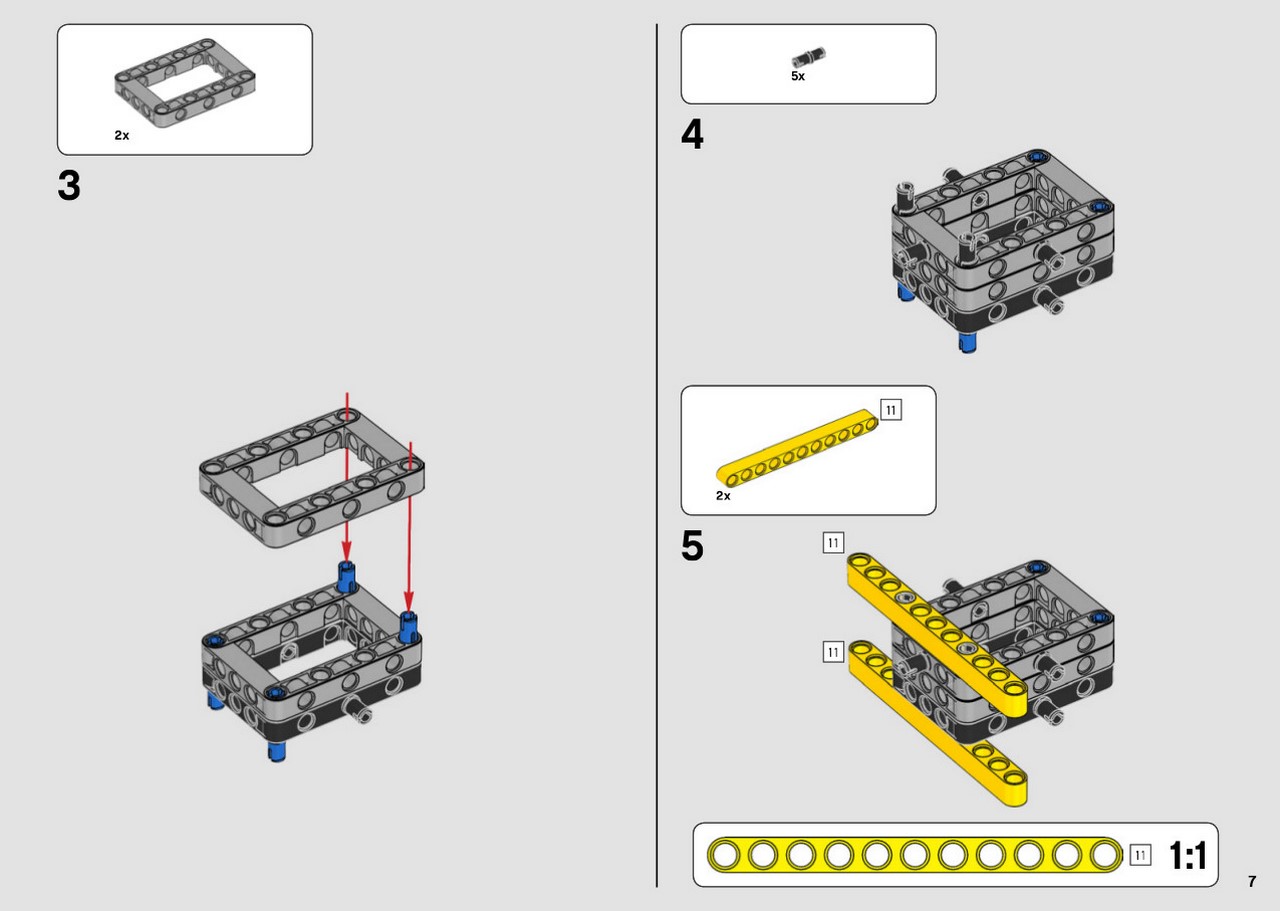 2x

3

5x

4

11

2x

5

11

11

11 1:1

7