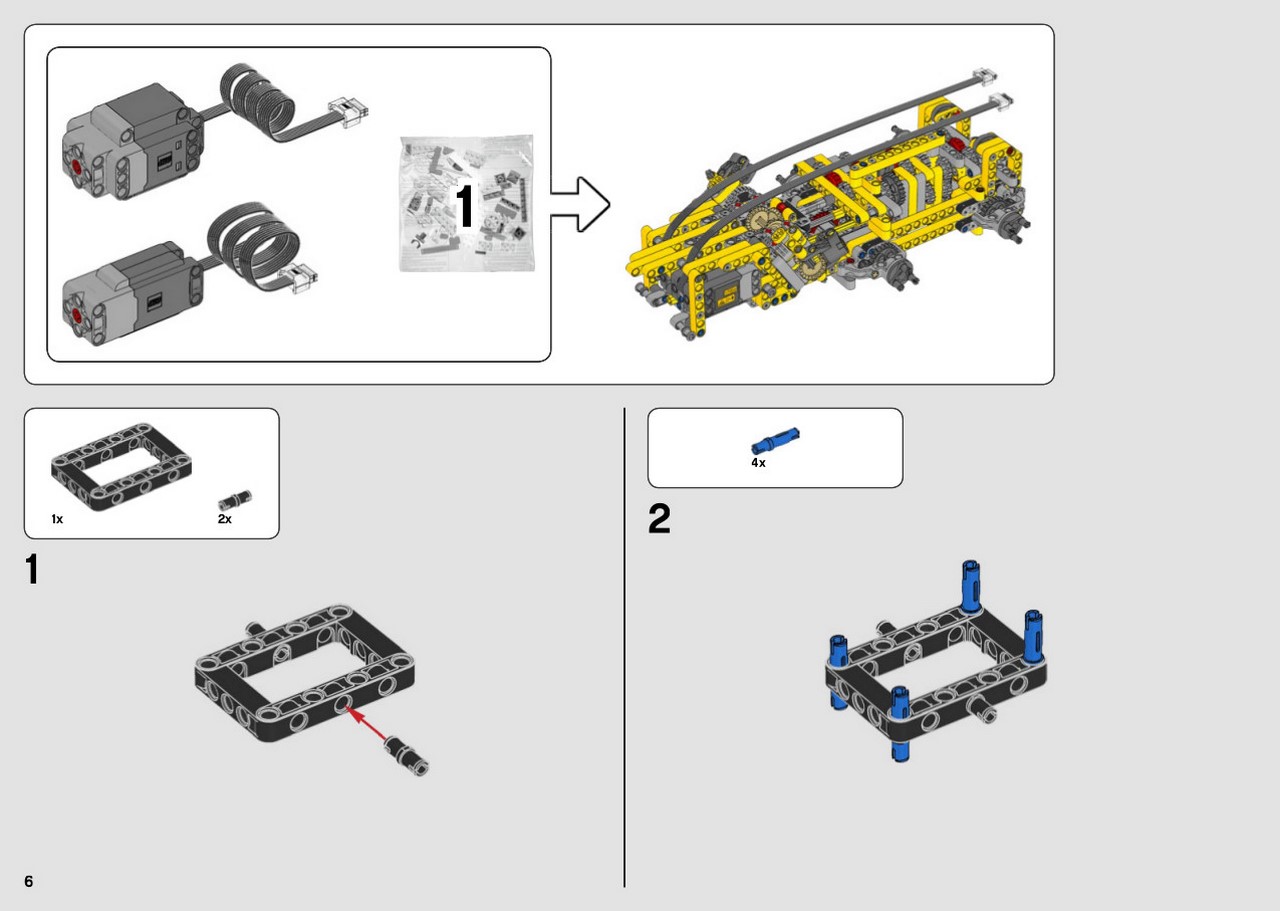 1

1x

2x

1

4x

2

6