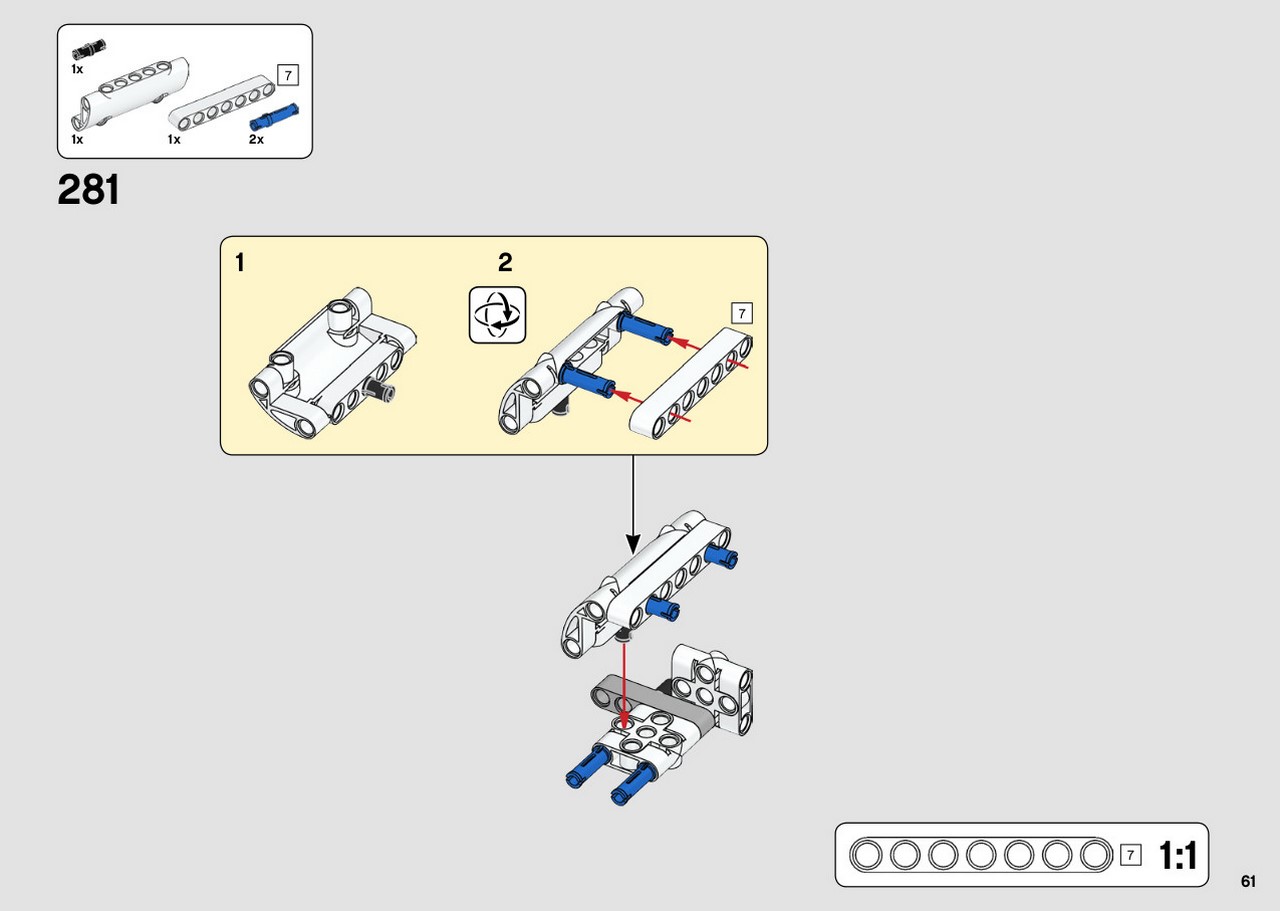 1x
7
1x
1x
2x

281

1

2

7

7

1:1

61