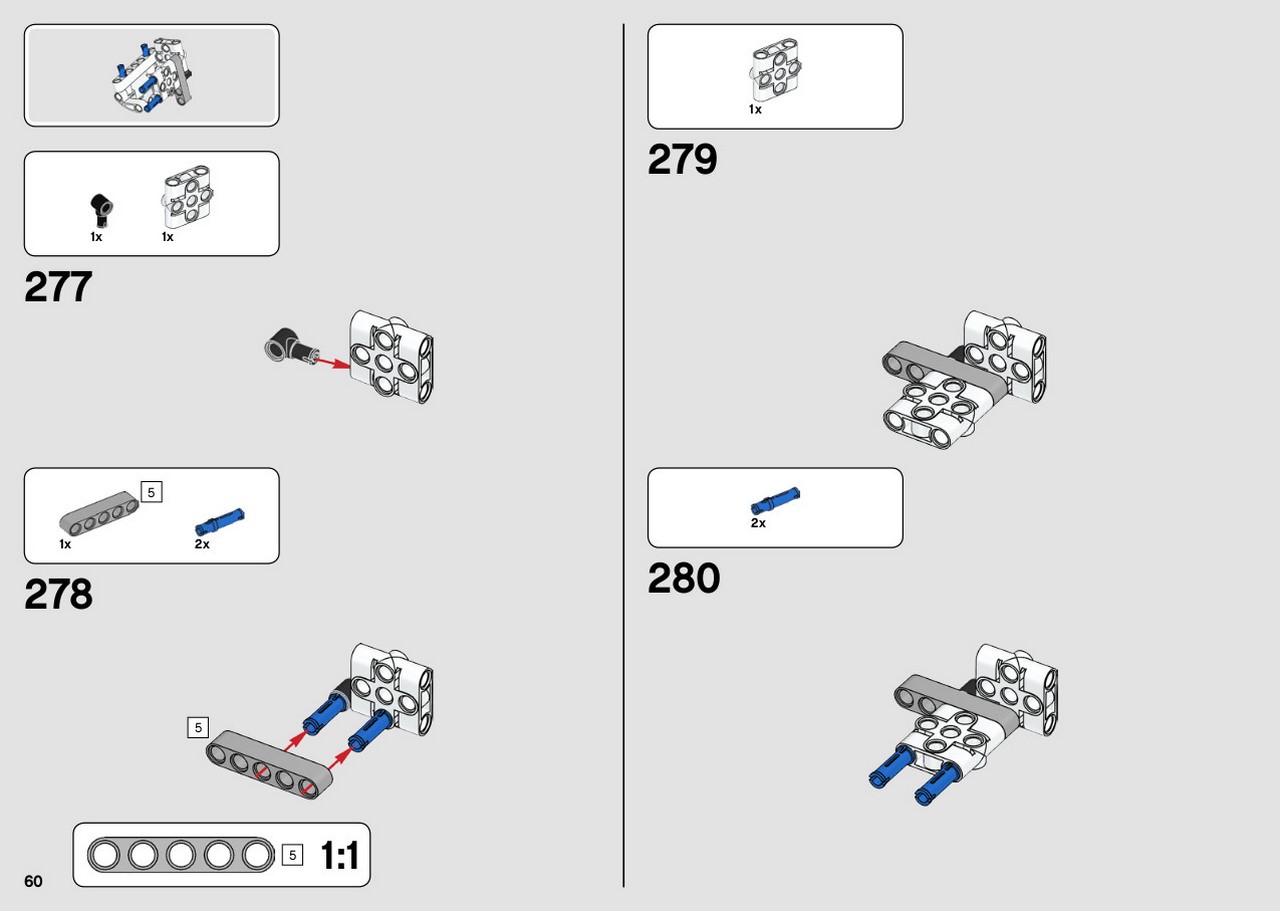 1x 1x

277

5

1x 2x

278

5

5 1:1

60

1x

279

2x

280