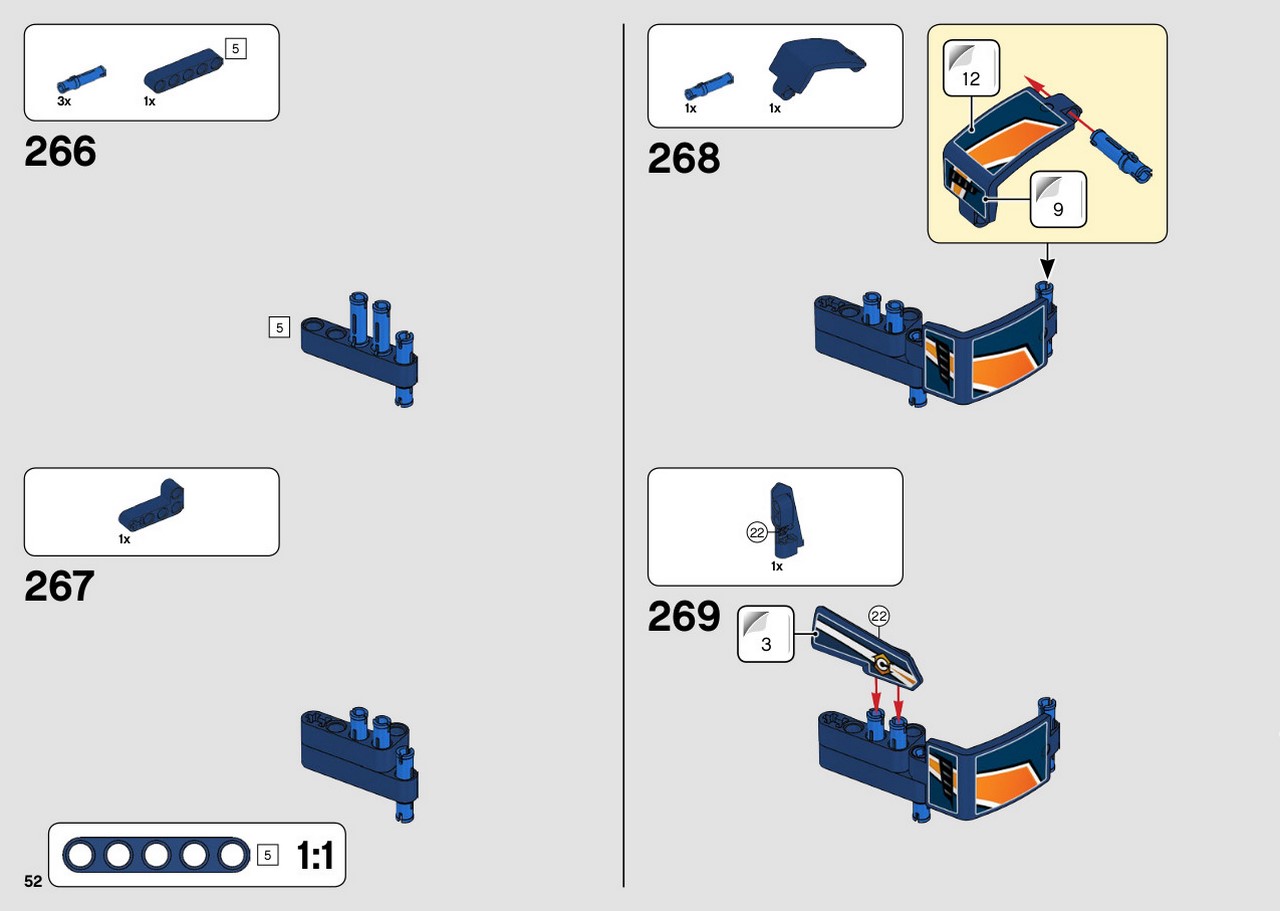 3x 1x 5

266

5

1x

267

5 1:1

52

1x 1x

268

12

9

22

1x

269

3

22