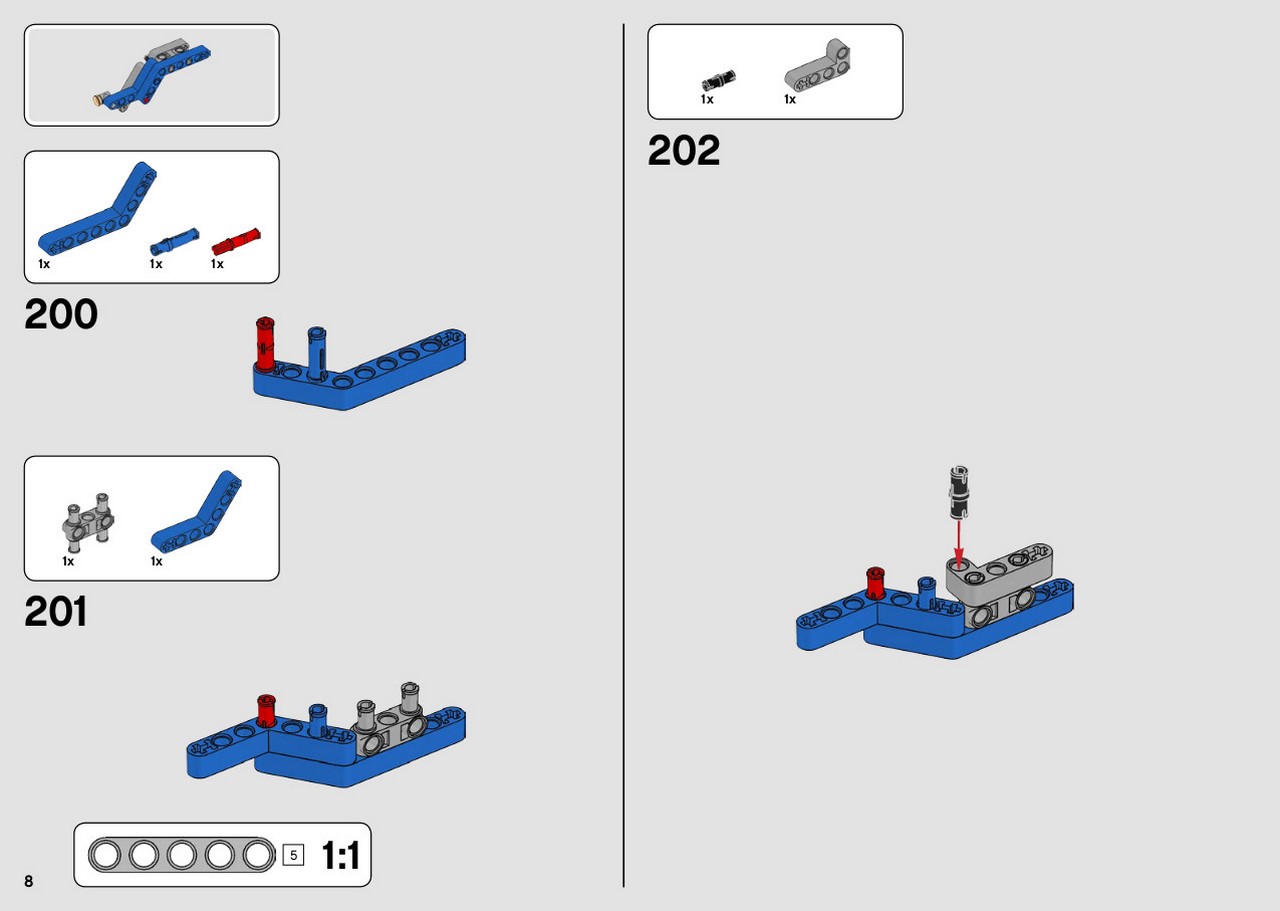 1x 1x 1x

200

1x 1x

201

5 1:1

8

1x 1x

202