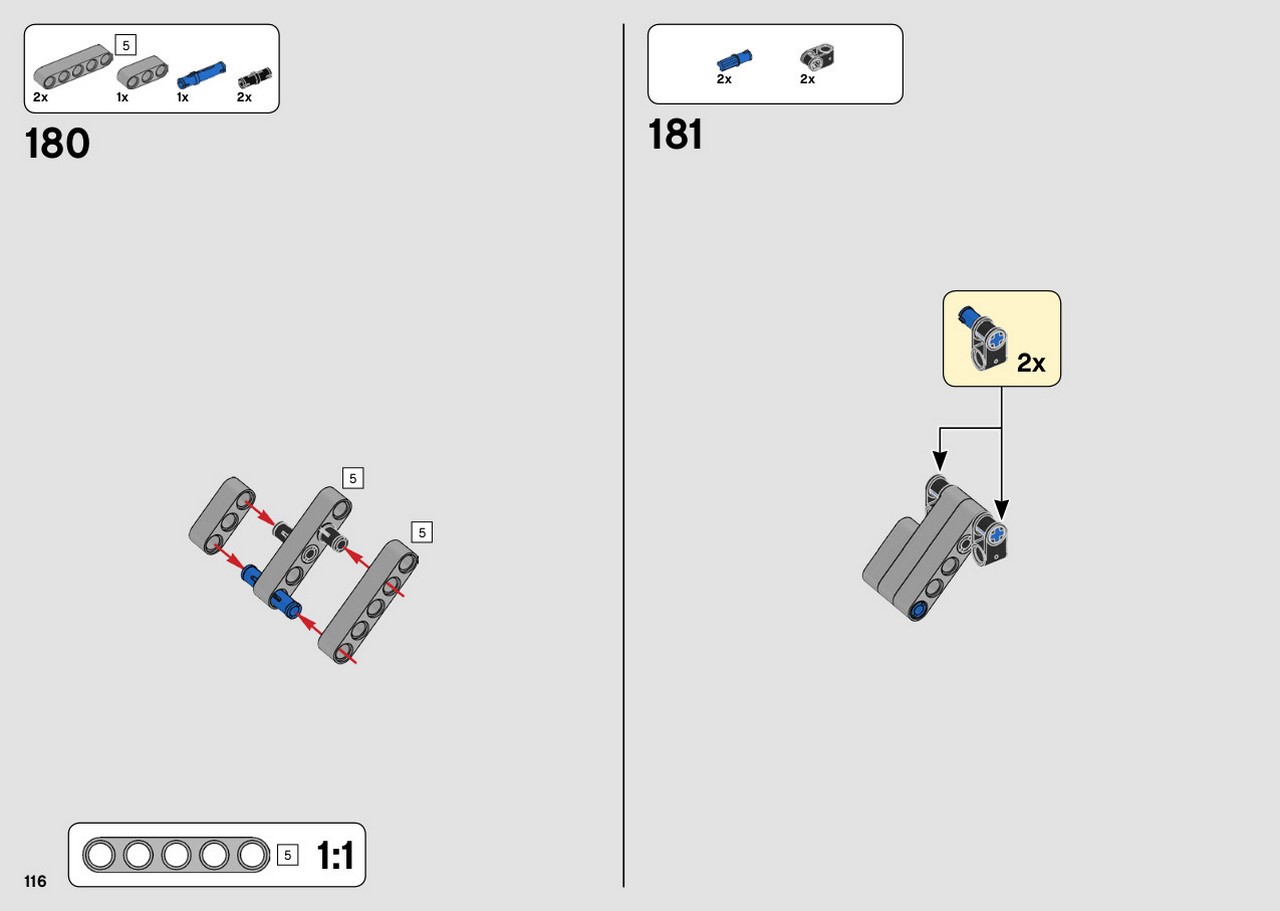 5

2x 1x 1x 2x

180

5

5

5 1:1

116

2x 2x

181

2x